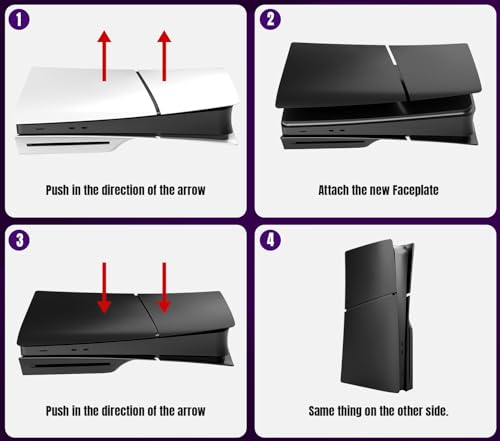 1

Push in the direction of the arrow

2

Attach the new Faceplate

3

Push in the direction of the arrow

4

Same thing on the other side.