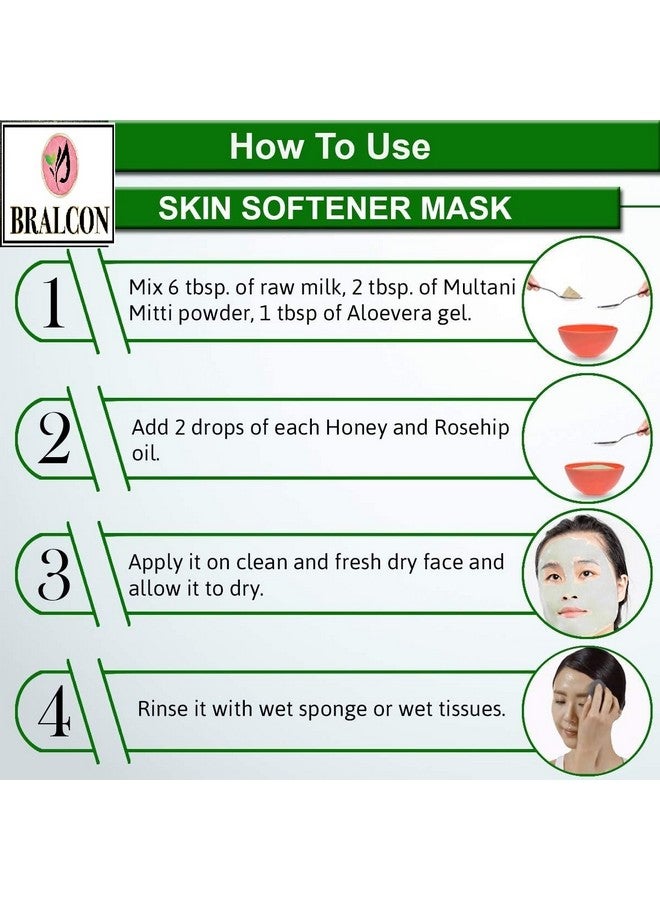 BRALCON

How To Use

SKIN SOFTENER MASK

1 Mix 6 tbsp. of raw milk, 2 tbsp. of Multani Mitti powder, 1 tbsp of Aloevera gel.

2 Add 2 drops of each Honey and Rosehip oil.

3 Apply it on clean and fresh dry face and allow it to dry.

4 Rinse it with wet sponge or wet tissues.