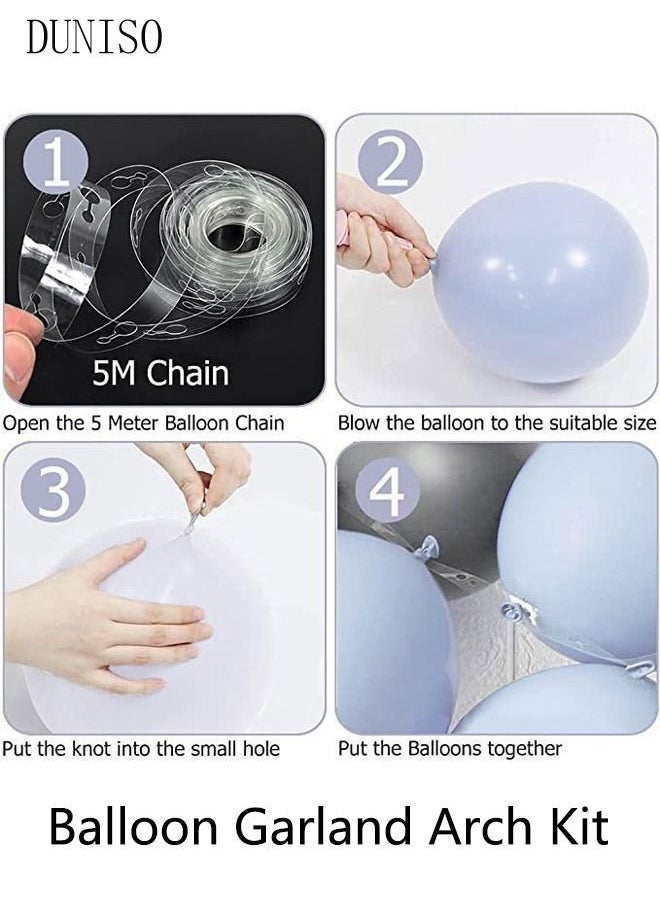 DUNISO

1

5M Chain

Open the 5 Meter Balloon Chain

2

Blow the balloon to the suitable size

3

Put the knot into the small hole

4

Put the Balloons together

Balloon Garland Arch Kit