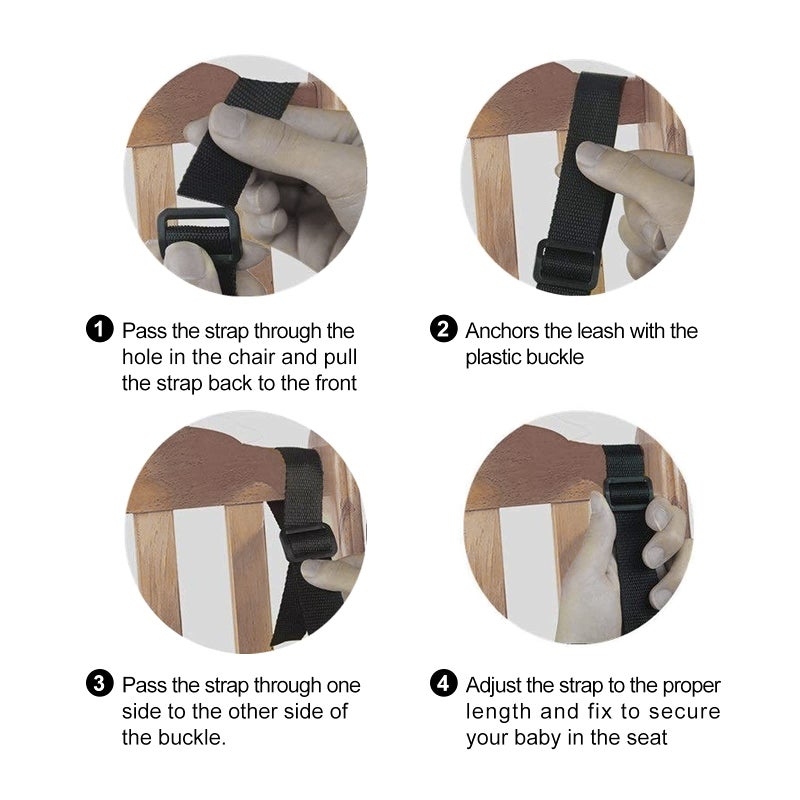 1 Pass the strap through the hole in the chair and pull the strap back to the front

2 Anchors the leash with the plastic buckle

3 Pass the strap through one side to the other side of the buckle.

4 Adjust the strap to the proper length and fix to secure your baby in the seat