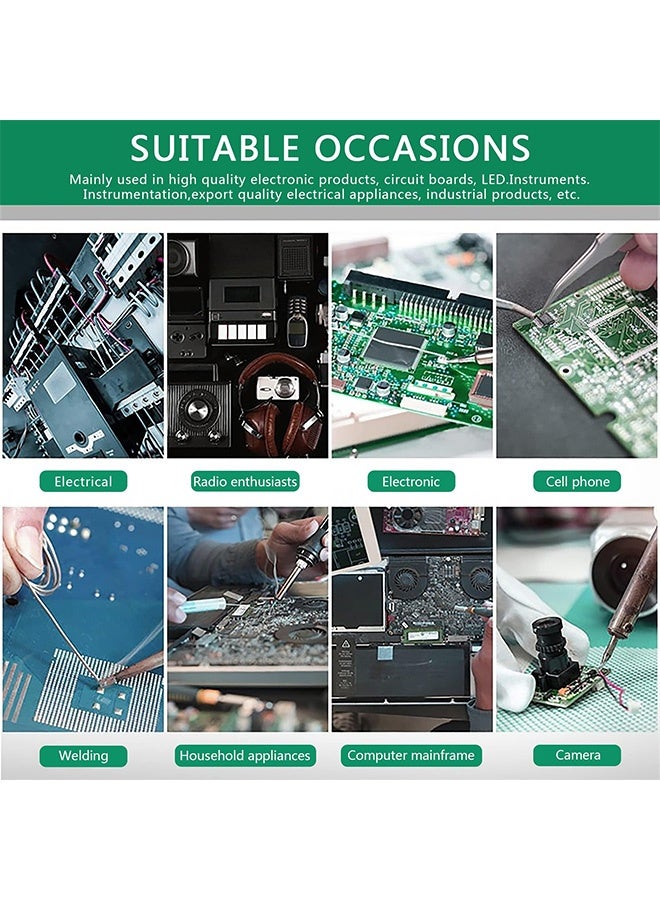 SUITABLE OCCASIONS

Mainly used in high quality electronic products, circuit boards, LED.Instruments. Instrumentation,export quality electrical appliances, industrial products, etc.

Electrical

Radio enthusiasts

Electronic

Cell phone

Welding

Household appliances

Computer mainframe

Camera