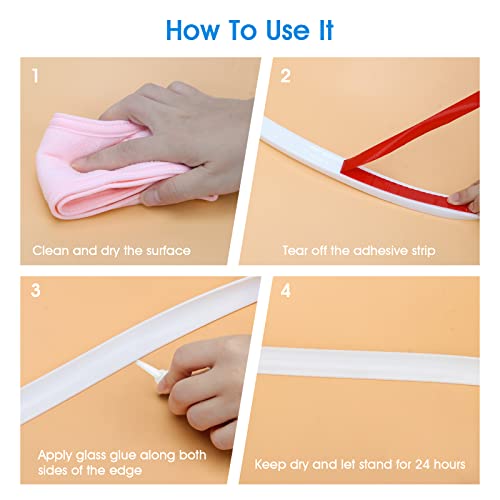 How To Use It

1

Clean and dry the surface

2

Tear off the adhesive strip

3

Apply glass glue along both sides of the edge

4

Keep dry and let stand for 24 hours