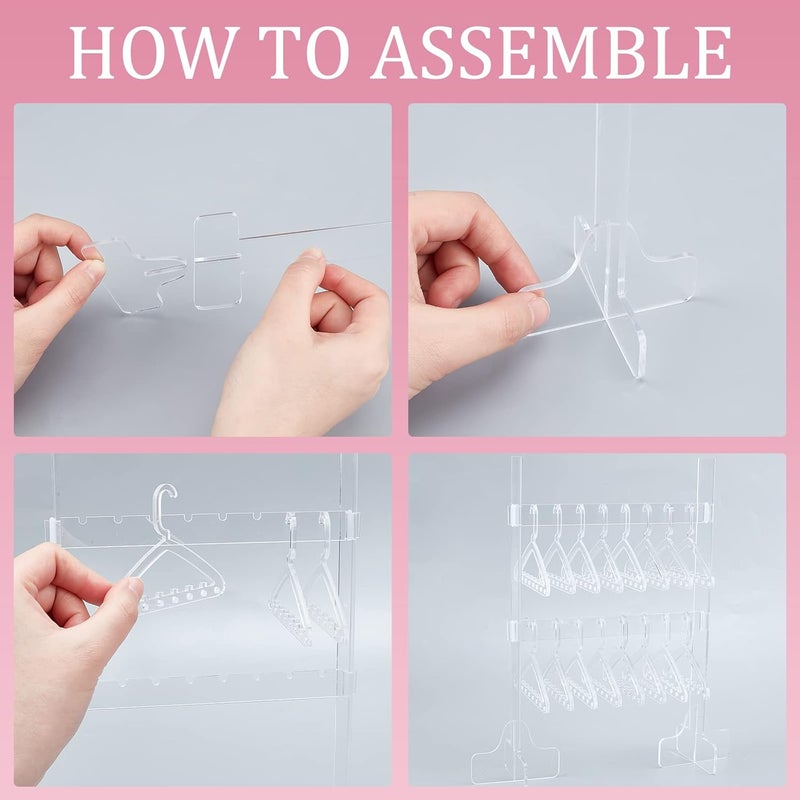 HOW TO ASSEMBLE