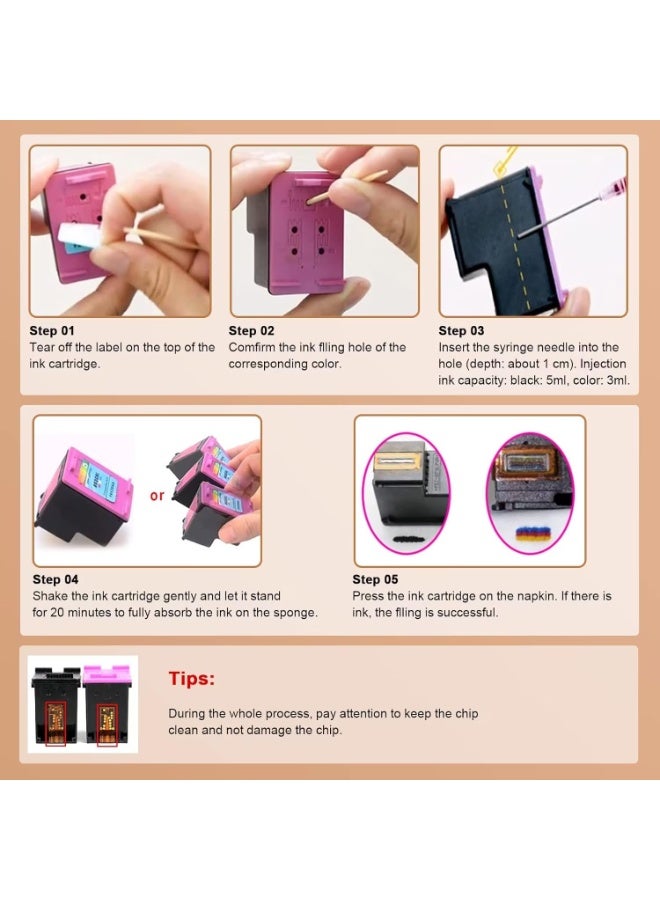 Step 01
Tear off the label on the top of the ink cartridge.

Step 02
Comfirm the ink flling hole of the corresponding color.

Step 03
Insert the syringe needle into the hole (depth: about 1 cm). Injection ink capacity: black: 5ml, color: 3ml.

or

Step 04
Shake the ink cartridge gently and let it stand for 20 minutes to fully absorb the ink on the sponge.

Step 05
Press the ink cartridge on the napkin. If there is ink, the flling is successful.

Tips:

During the whole process, pay attention to keep the chip clean and not damage the chip.