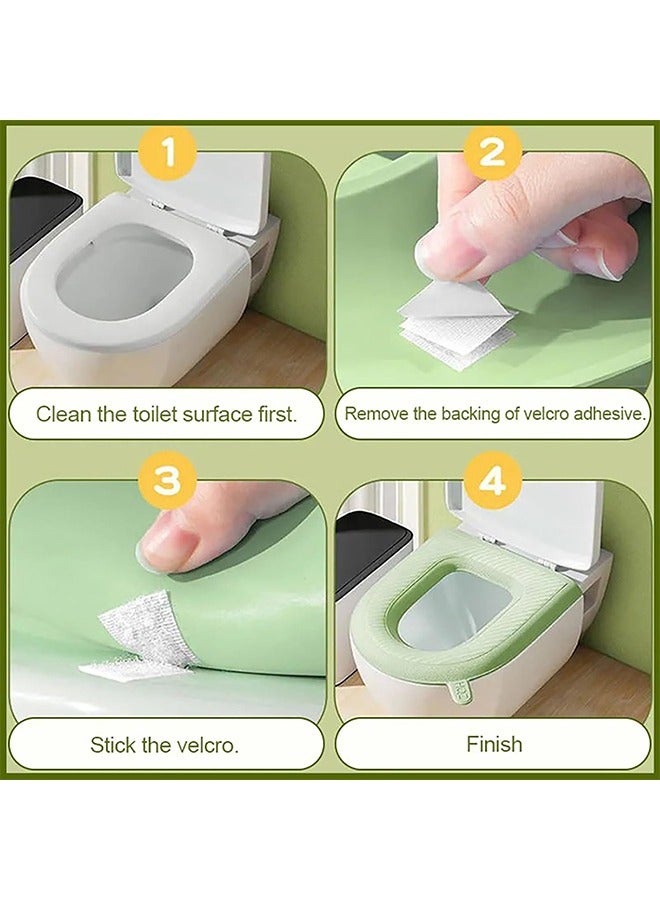 1

Clean the toilet surface first.

2

Remove the backing of velcro adhesive.

3

Stick the velcro.

4

Finish