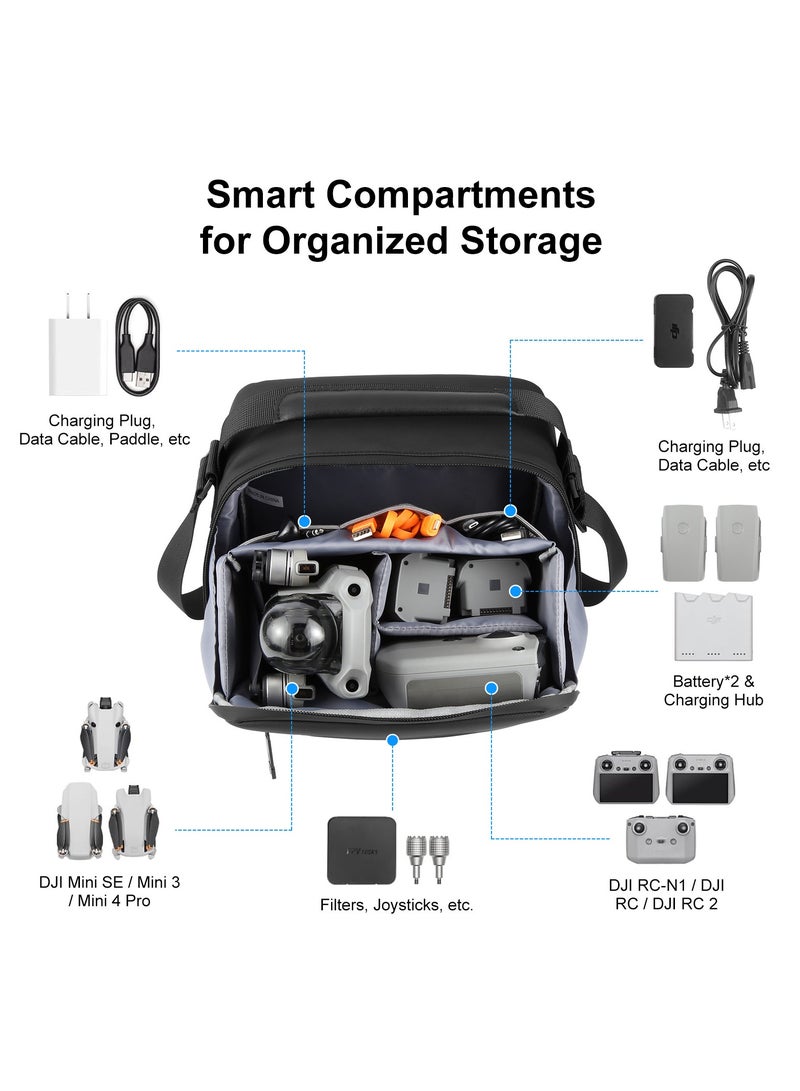 Smart Compartments
for Organized Storage

Charging Plug, Data Cable, Paddle, etc

Charging Plug, Data Cable, etc

Battery*2 & Charging Hub

DJI Mini SE / Mini 3 / Mini 4 Pro

Filters, Joysticks, etc.

DJI RC-N1 / DJI RC / DJI RC 2