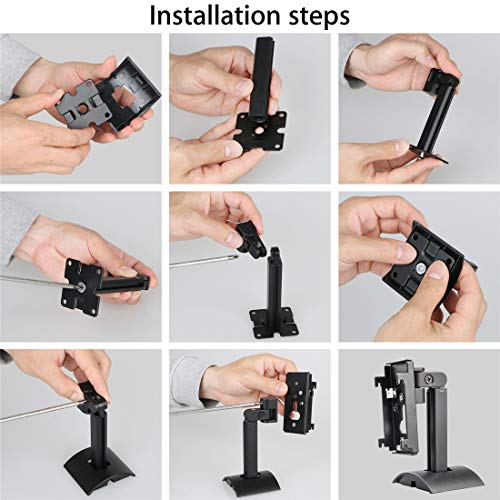 Installation steps