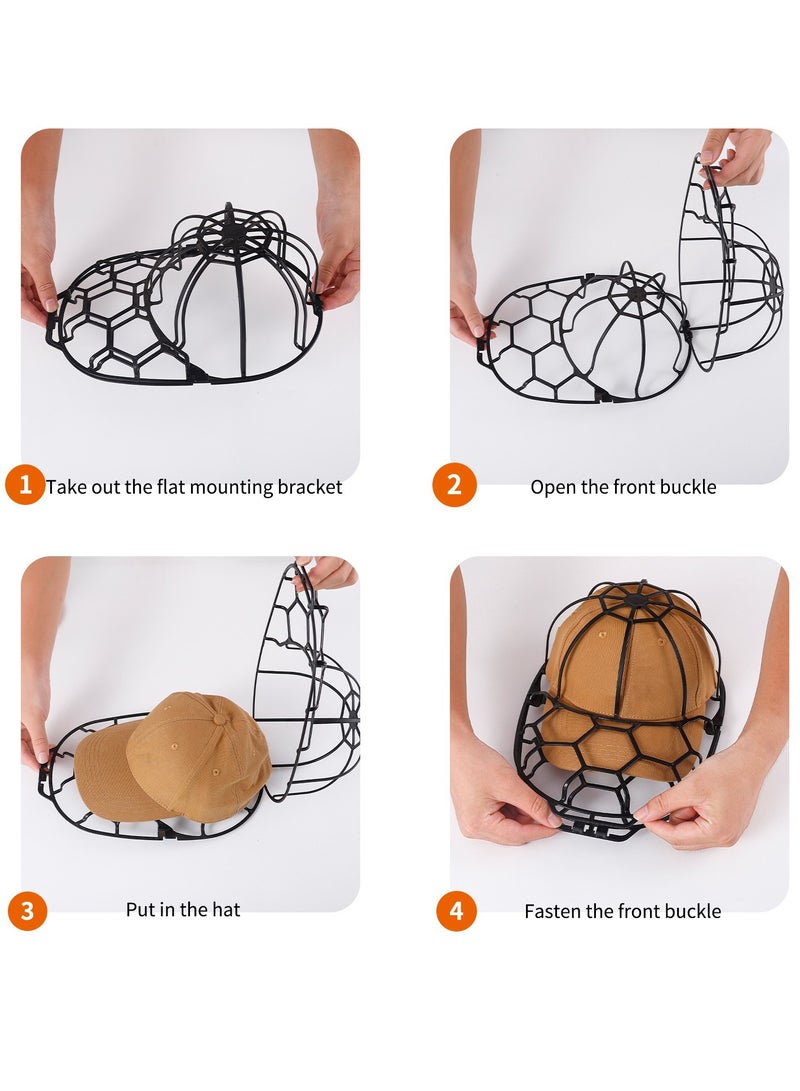 1 Take out the flat mounting bracket

2 Open the front buckle

3 Put in the hat

4 Fasten the front buckle