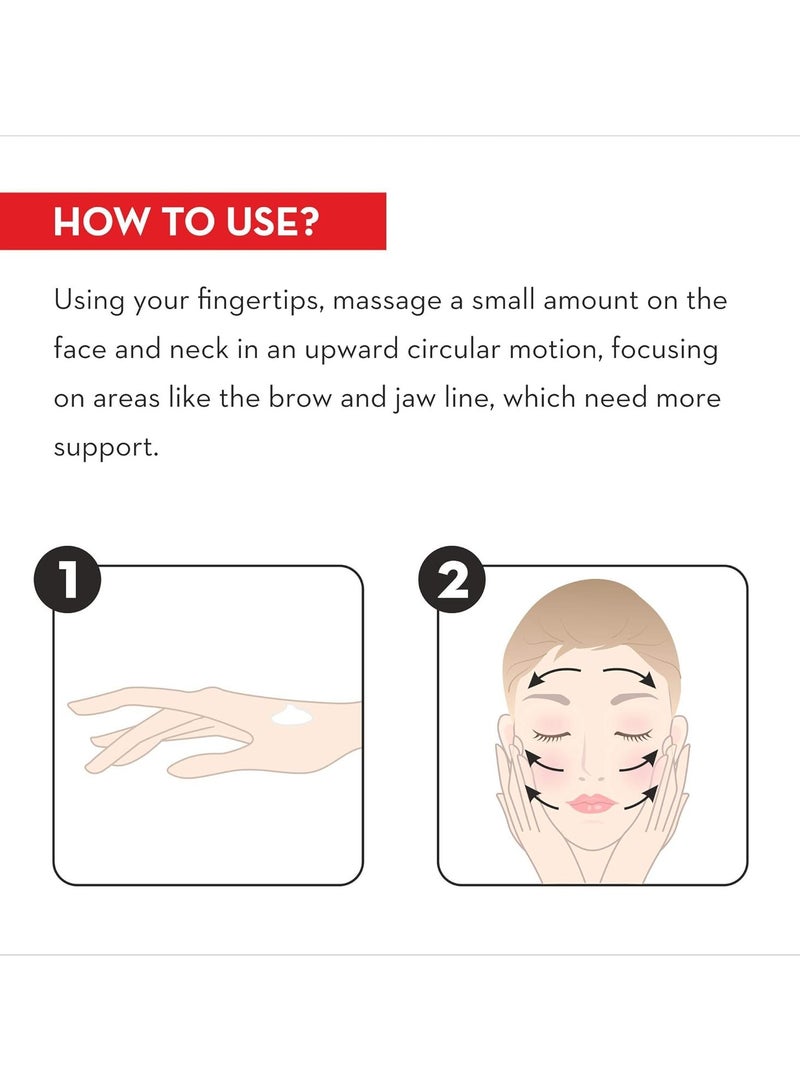 HOW TO USE?

Using your fingertips, massage a small amount on the face and neck in an upward circular motion, focusing on areas like the brow and jaw line, which need more support.

1

2