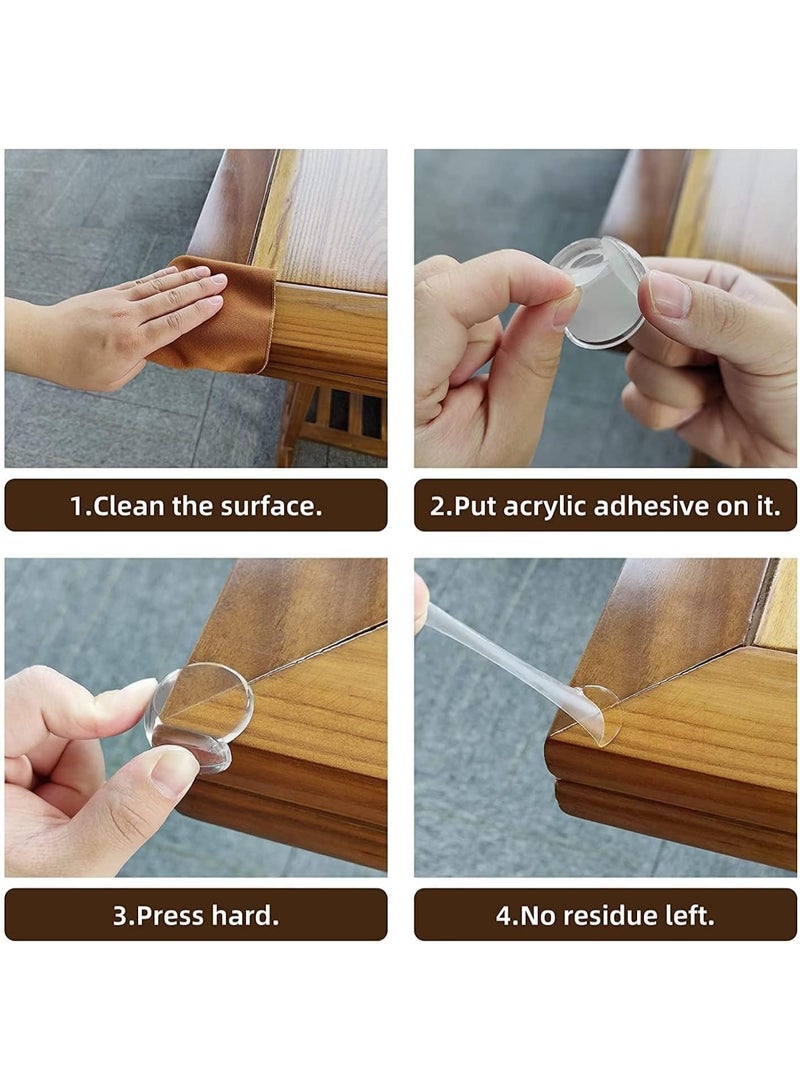 1.Clean the surface.

2.Put acrylic adhesive on it.

3.Press hard.

4.No residue left.