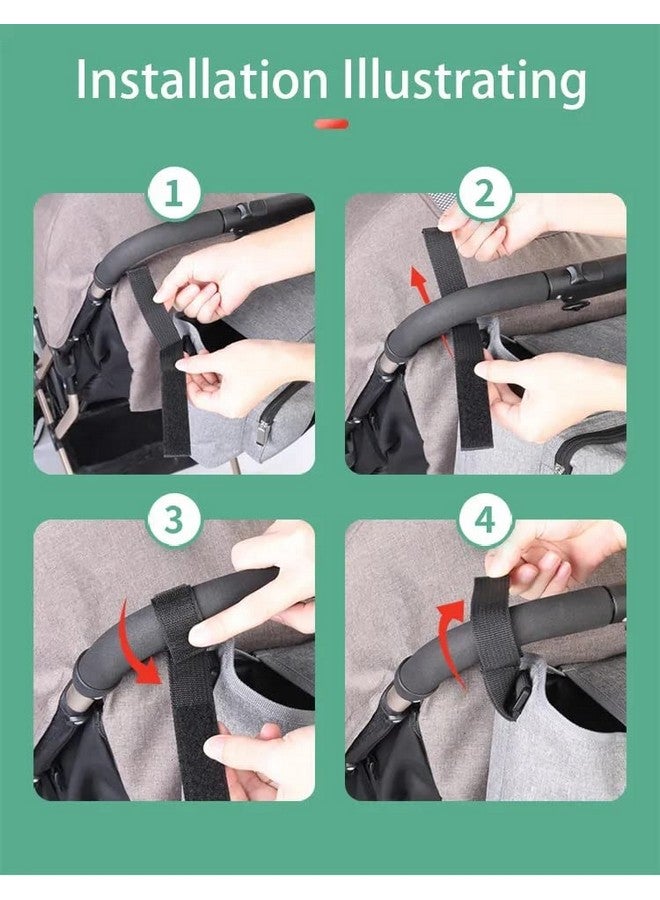 Installation Illustrating

1

2

3

4