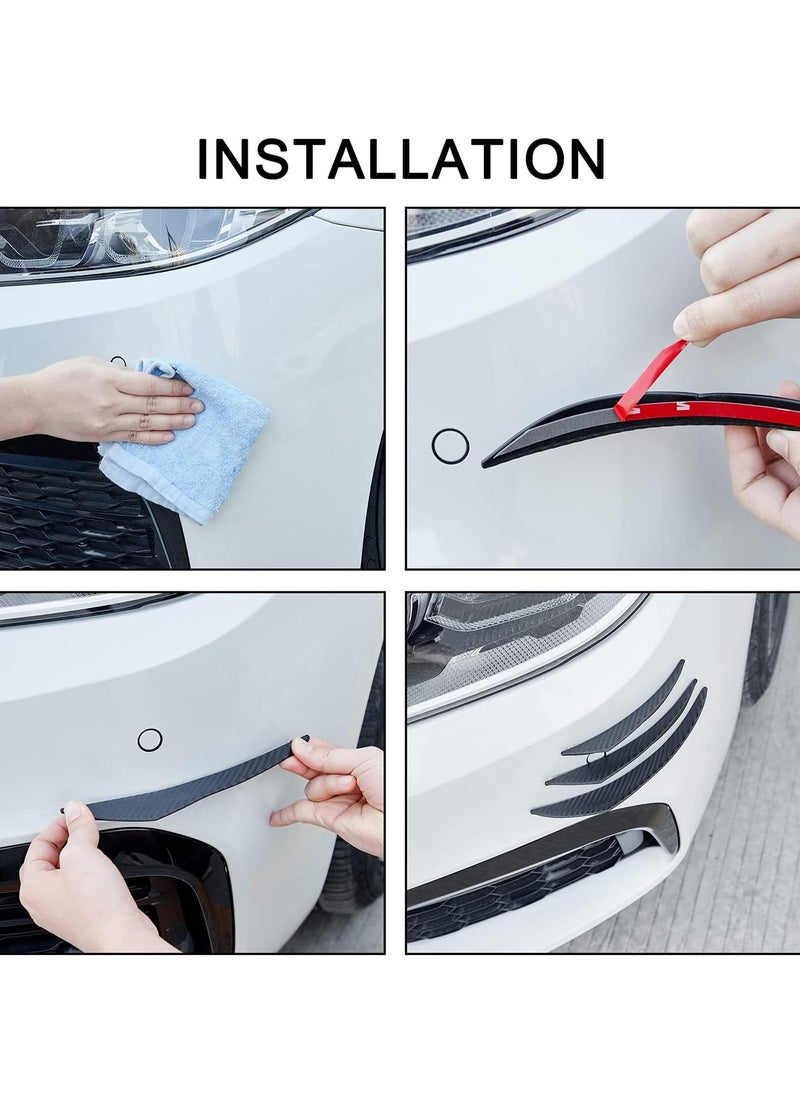 INSTALLATION