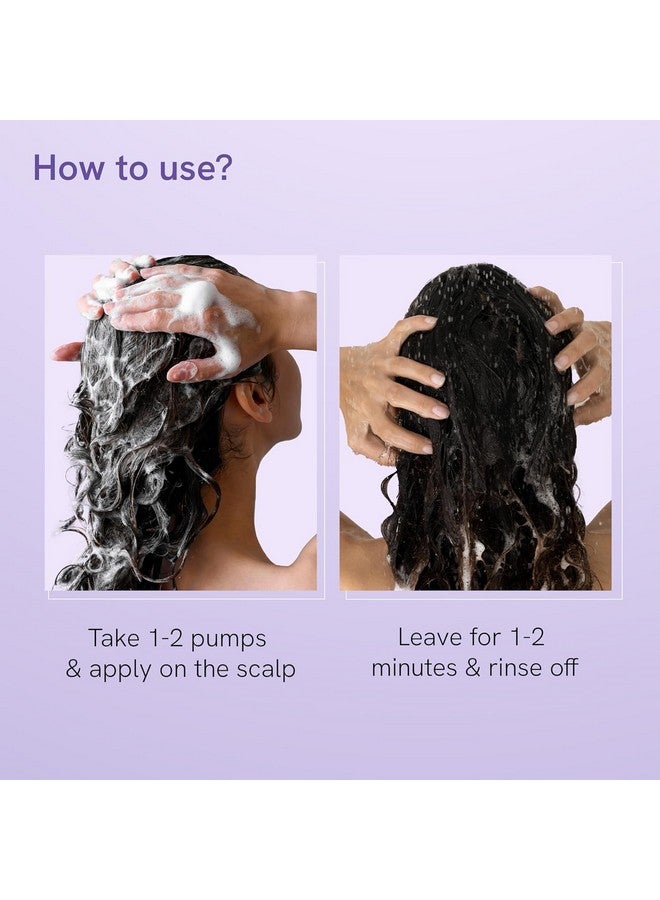 How to use?

Take 1-2 pumps & apply on the scalp

Leave for 1-2 minutes & rinse off