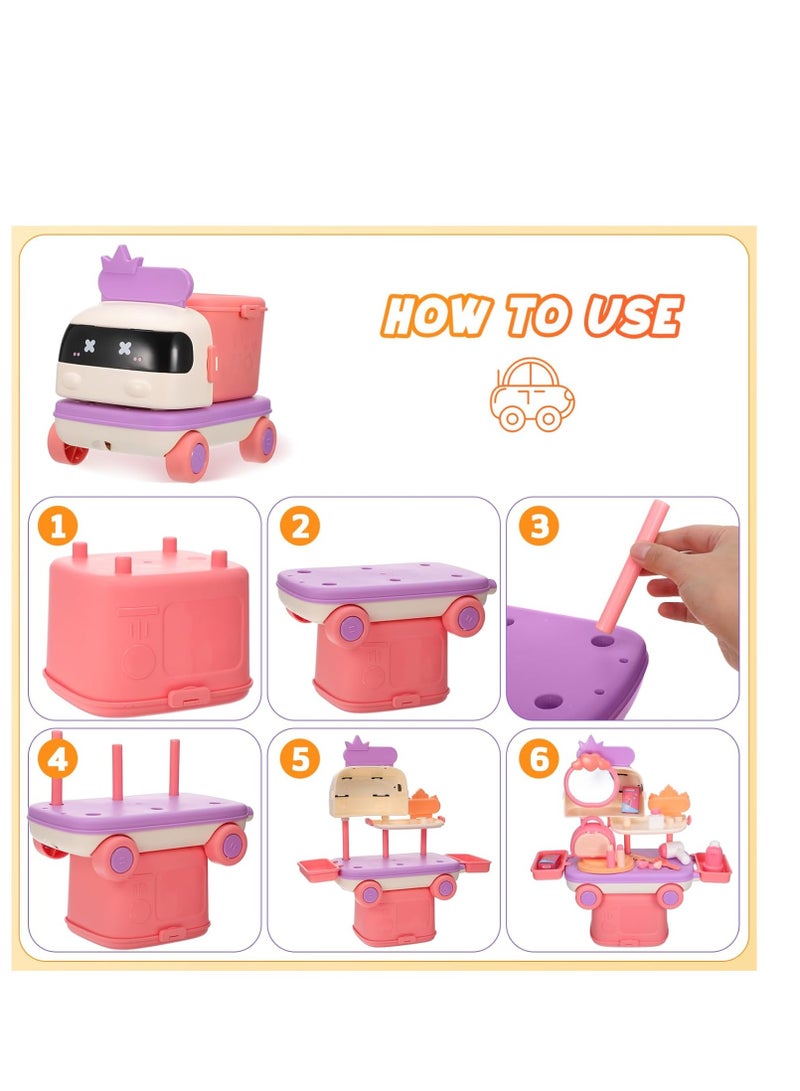 HOW TO USE

1

2

3

4

5

6