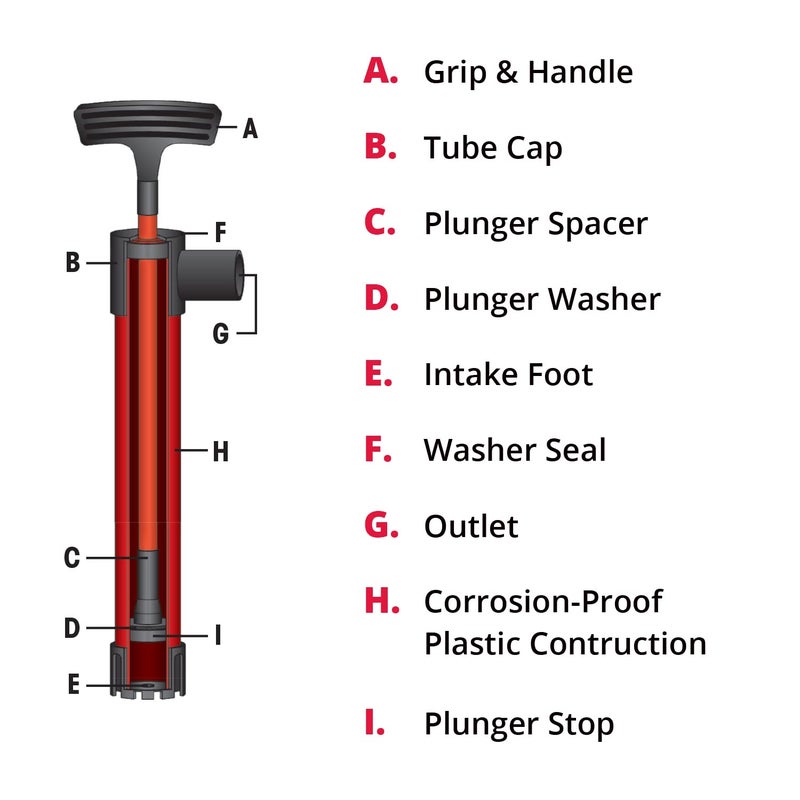 A
F
B
G
H
C
D
I
E

A. Grip & Handle

B. Tube Cap

C. Plunger Spacer

D. Plunger Washer

E. Intake Foot

F. Washer Seal

G. Outlet

H. Corrosion-Proof Plastic Contruction

I. Plunger Stop