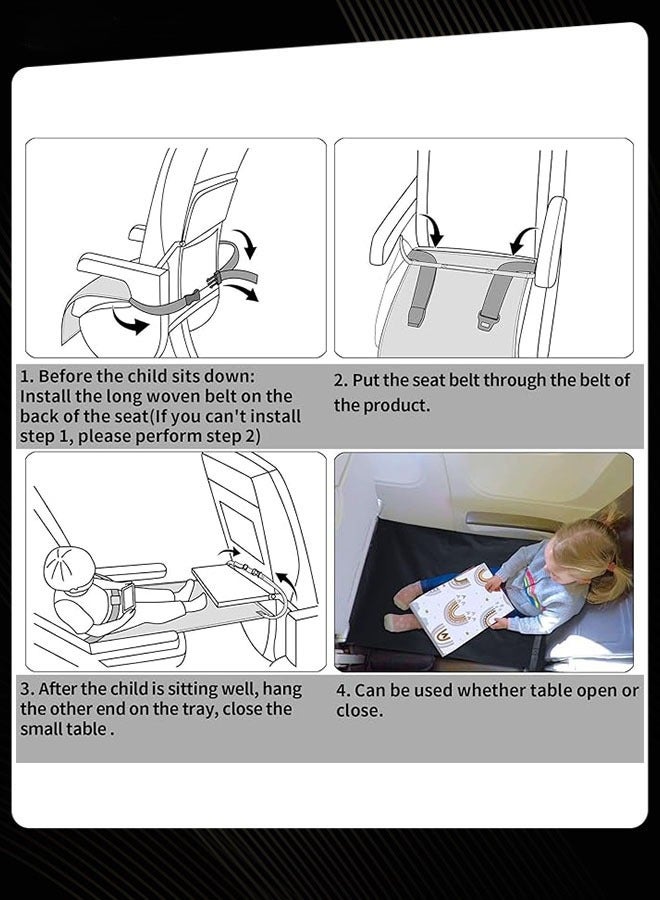 1. Before the child sits down: Install the long woven belt on the back of the seat(If you can't install step 1, please perform step 2)

2. Put the seat belt through the belt of the product.

3. After the child is sitting well, hang the other end on the tray, close the small table .

4. Can be used whether table open or close.