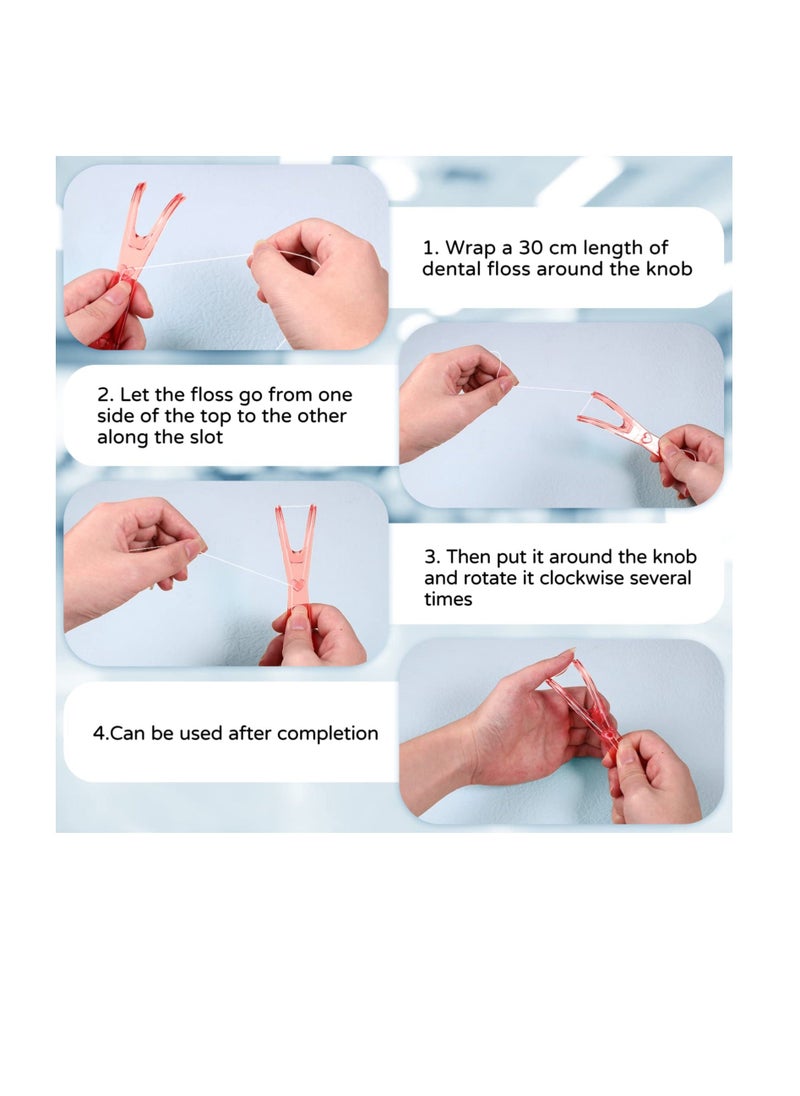 1. Wrap a 30 cm length of dental floss around the knob

2. Let the floss go from one side of the top to the other along the slot

3. Then put it around the knob and rotate it clockwise several times

4.Can be used after completion