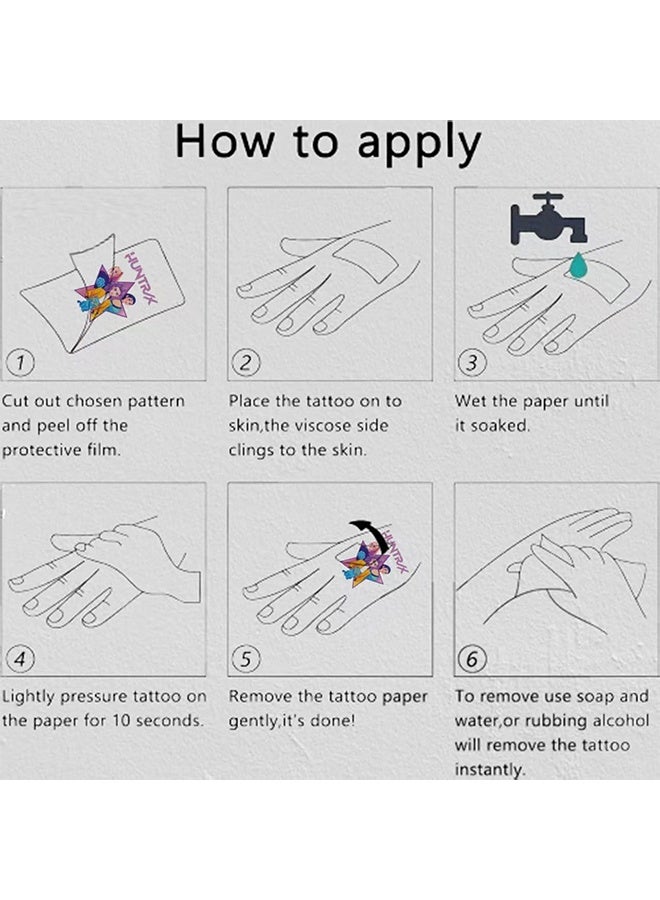 How to apply

HUNTR/X

1

Cut out chosen pattern and peel off the protective film.

2

Place the tattoo on to skin,the viscose side clings to the skin.

3

Wet the paper until it soaked.

4

Lightly pressure tattoo on the paper for 10 seconds.

HUNTR/X

5

Remove the tattoo paper gently,it's done!

6

To remove use soap and water,or rubbing alcohol will remove the tattoo instantly.