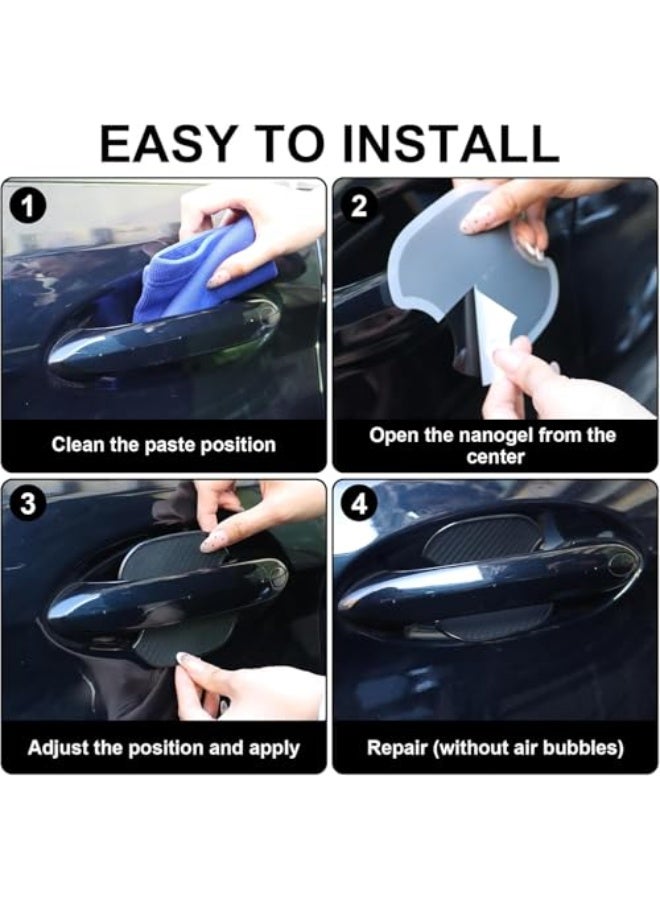 EASY TO INSTALL

1

Clean the paste position

2

Open the nanogel from the center

3

Adjust the position and apply

4

Repair (without air bubbles)