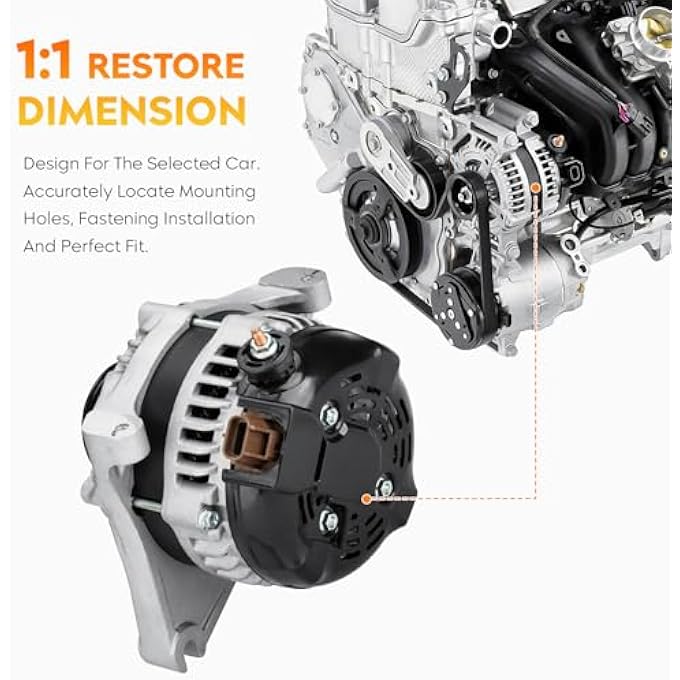 1:1 RESTORE DIMENSION

Design For The Selected Car. Accurately Locate Mounting Holes, Fastening Installation And Perfect Fit.