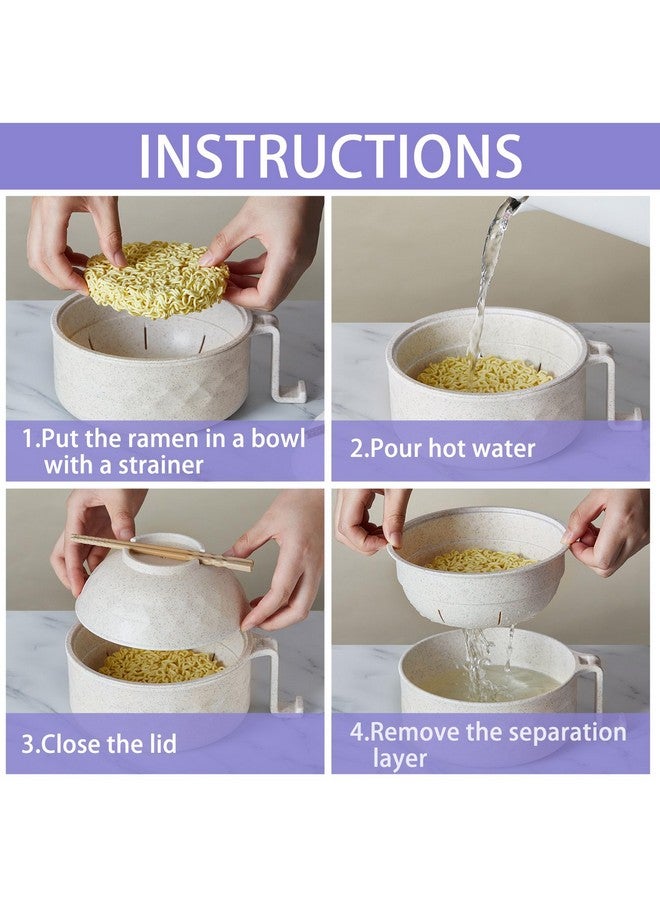 INSTRUCTIONS

1.Put the ramen in a bowl with a strainer

2.Pour hot water

3.Close the lid

4.Remove the separation layer