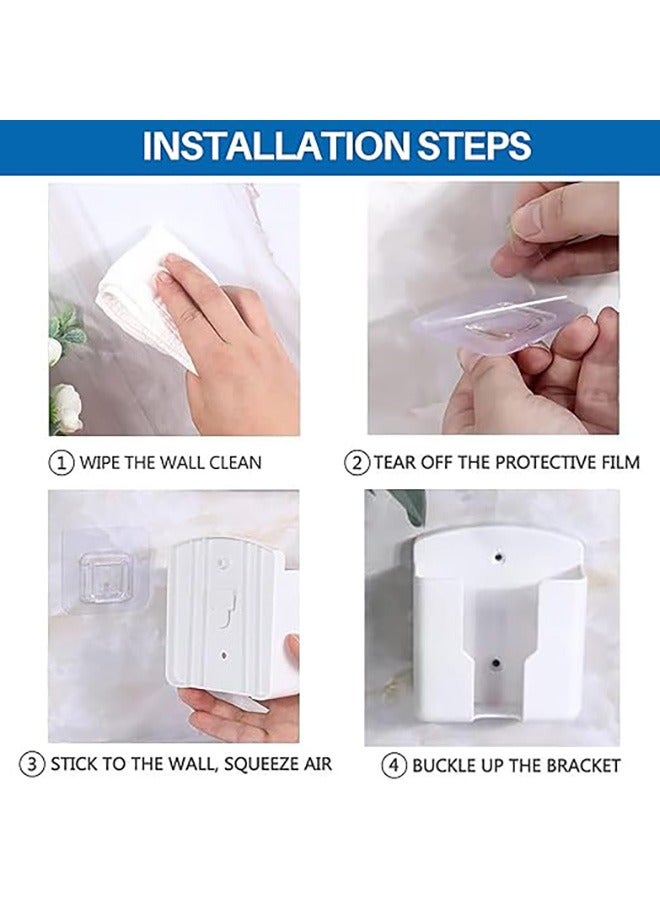 INSTALLATION STEPS

① WIPE THE WALL CLEAN

② TEAR OFF THE PROTECTIVE FILM

③ STICK TO THE WALL, SQUEEZE AIR

④ BUCKLE UP THE BRACKET