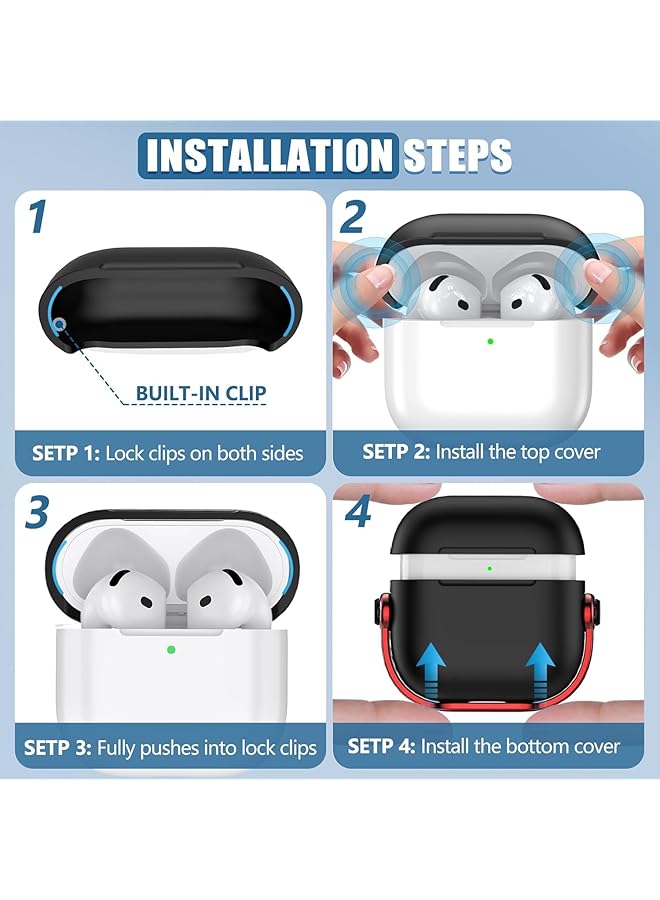 INSTALLATION STEPS

1

BUILT-IN CLIP

SETP 1: Lock clips on both sides

2

SETP 2: Install the top cover

3

SETP 3: Fully pushes into lock clips

4

SETP 4: Install the bottom cover