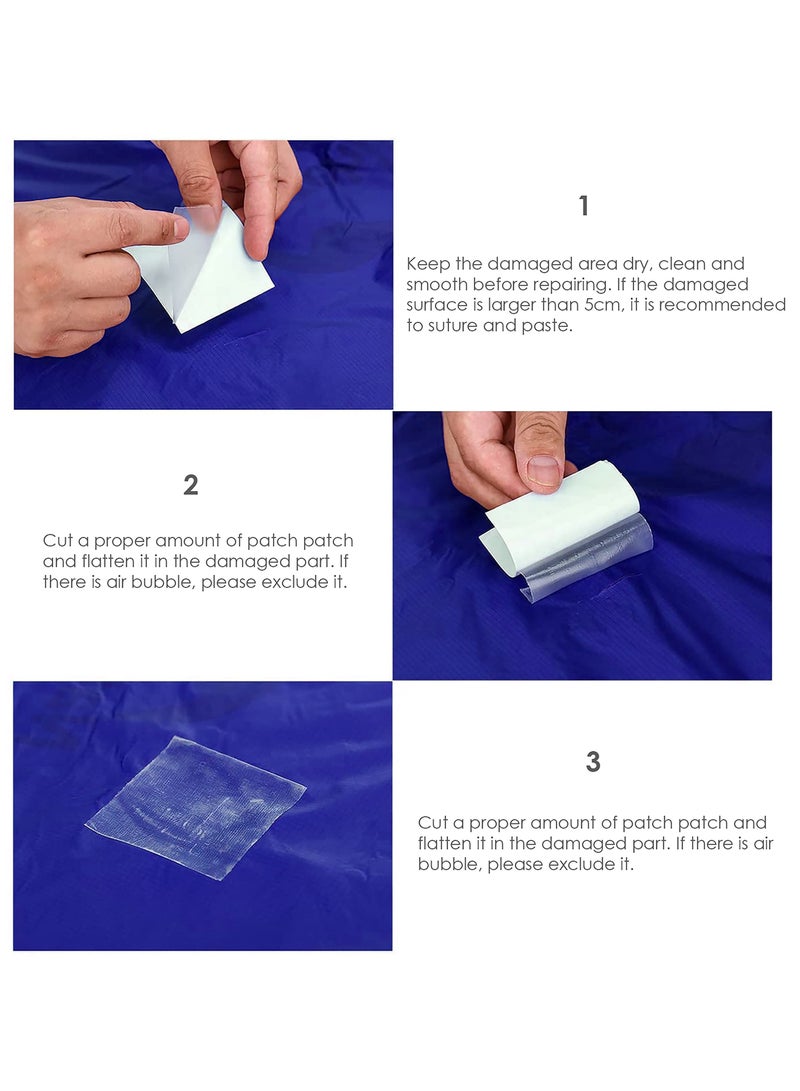 1

Keep the damaged area dry, clean and smooth before repairing. If the damaged surface is larger than 5cm, it is recommended to suture and paste.

2

Cut a proper amount of patch patch and flatten it in the damaged part. If there is air bubble, please exclude it.

3

Cut a proper amount of patch patch and flatten it in the damaged part. If there is air bubble, please exclude it.