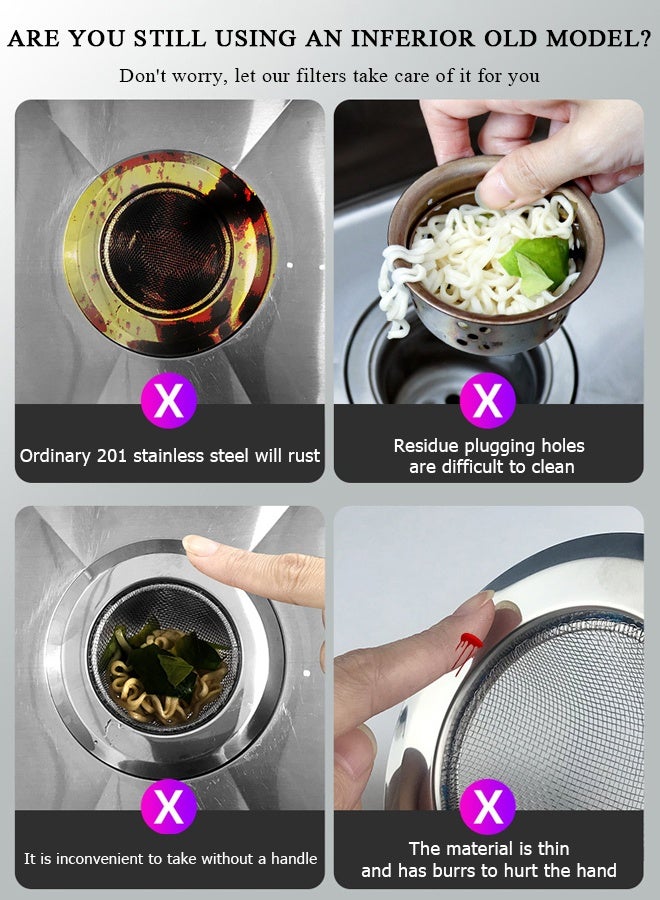 ARE YOU STILL USING AN INFERIOR OLD MODEL?

Don't worry, let our filters take care of it for you

X

Ordinary 201 stainless steel will rust

X

Residue plugging holes are difficult to clean

X

It is inconvenient to take without a handle

X

The material is thin and has burrs to hurt the hand