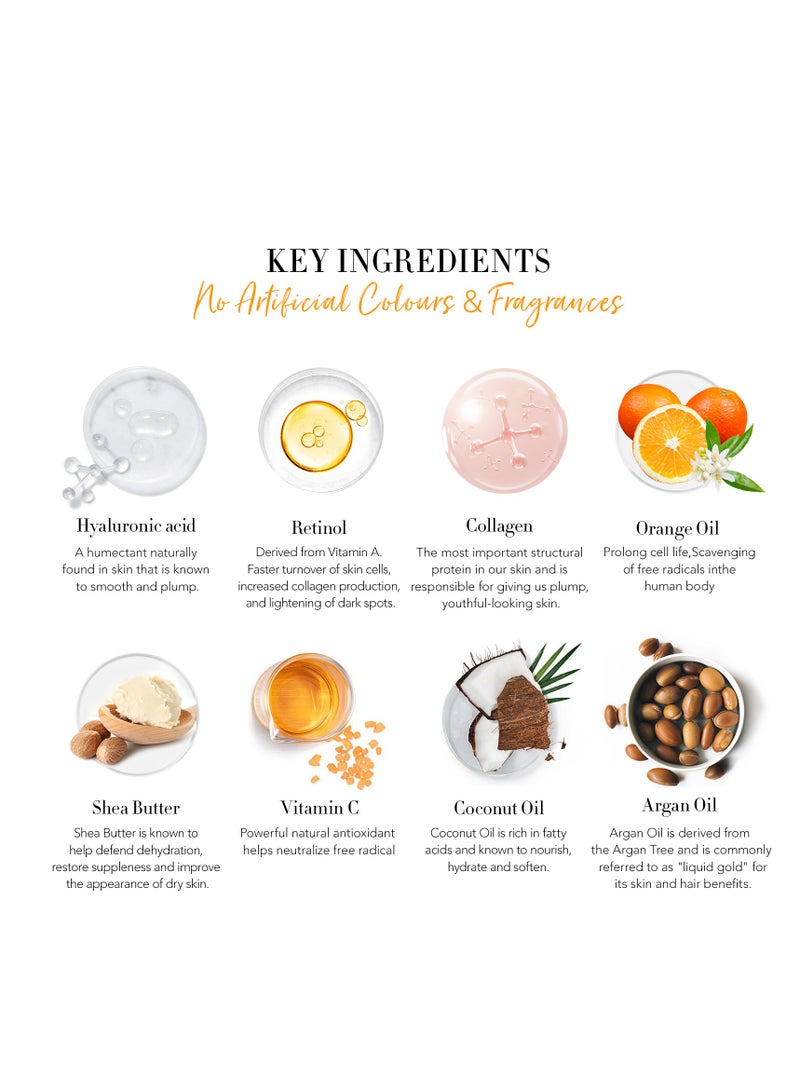 KEY INGREDIENTS
No Artificial Colours & Fragrances

Hyaluronic acid
A humectant naturally found in skin that is known to smooth and plump.

Retinol
Derived from Vitamin A. Faster turnover of skin cells, increased collagen production, and lightening of dark spots.

Collagen
The most important structural protein in our skin and is responsible for giving us plump, youthful-looking skin.

Orange Oil
Prolong cell life,Scavenging of free radicals inthe human body

Shea Butter
Shea Butter is known to help defend dehydration, restore suppleness and improve the appearance of dry skin.

Vitamin C
Powerful natural antioxidant helps neutralize free radical

Coconut Oil
Coconut Oil is rich in fatty acids and known to nourish, hydrate and soften.

Argan Oil
Argan Oil is derived from the Argan Tree and is commonly referred to as "liquid gold" for its skin and hair benefits.