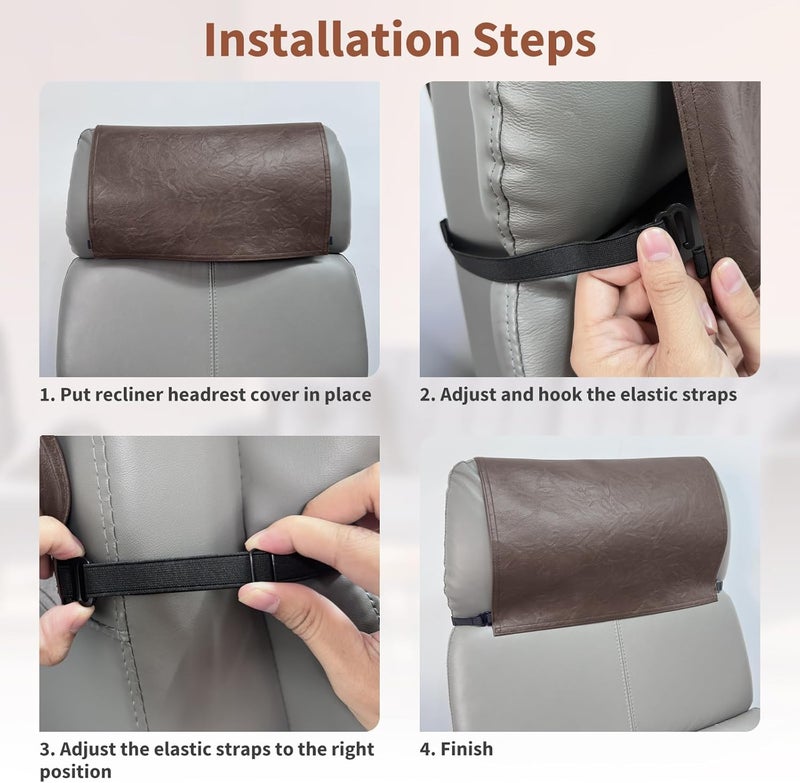 Installation Steps

1. Put recliner headrest cover in place

2. Adjust and hook the elastic straps

3. Adjust the elastic straps to the right position

4. Finish