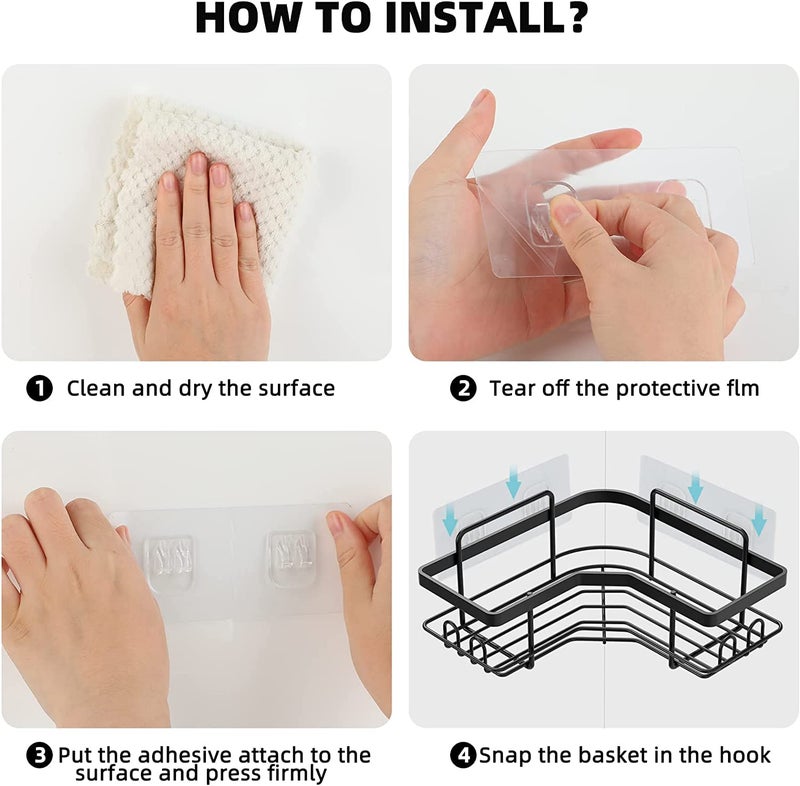 HOW TO INSTALL?

❶ Clean and dry the surface

❷ Tear off the protective flm

❸ Put the adhesive attach to the surface and press firmly

❹ Snap the basket in the hook