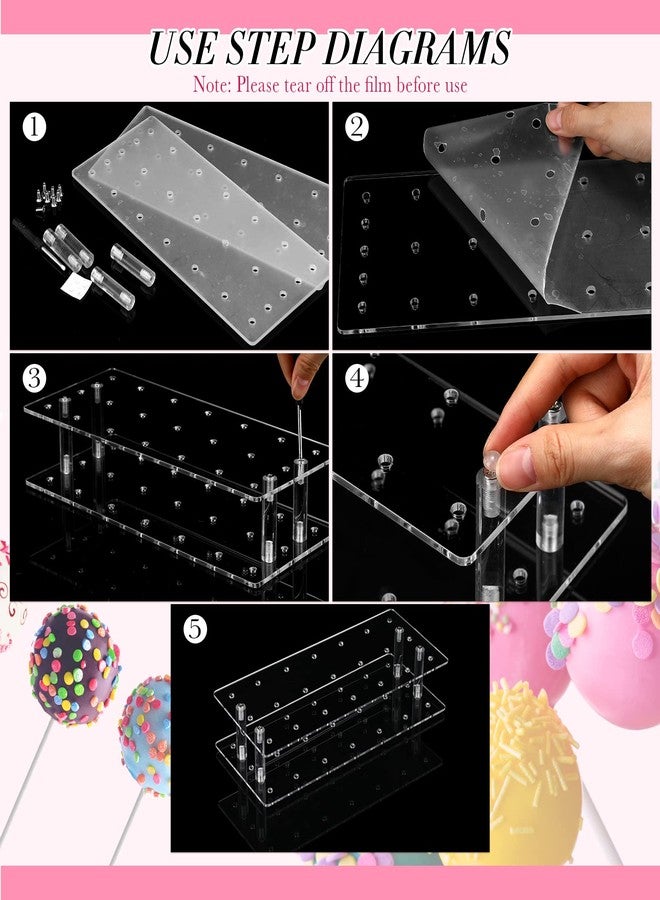 USE STEP DIAGRAMS

Note: Please tear off the film before use

1

2

3

4

5