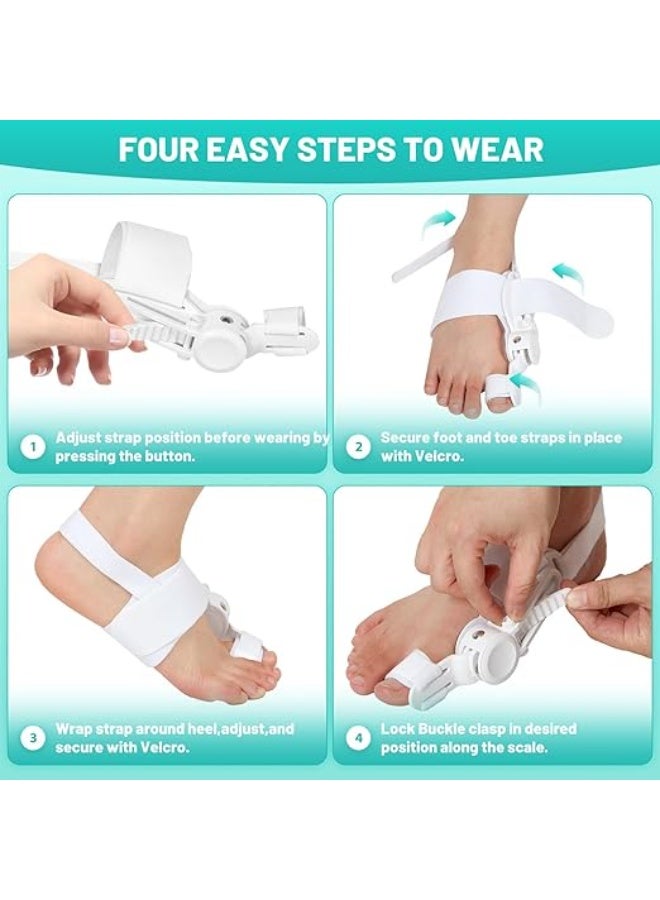 FOUR EASY STEPS TO WEAR

1 Adjust strap position before wearing by pressing the button.

2 Secure foot and toe straps in place with Velcro.

3 Wrap strap around heel,adjust,and secure with Velcro.

4 Lock Buckle clasp in desired position along the scale.