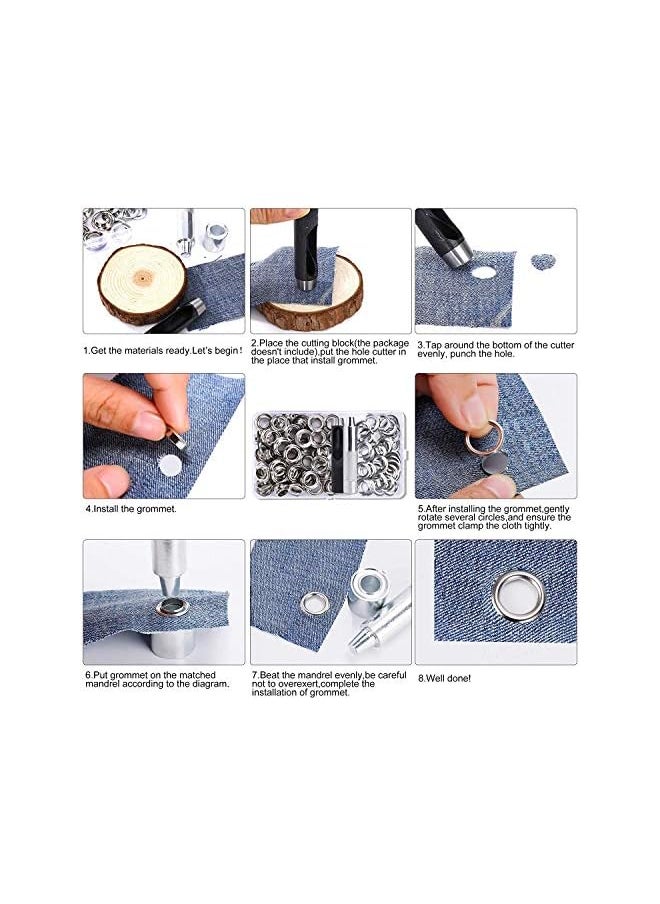 1.Get the materials ready.Let's begin!

2.Place the cutting block(the package doesn't include),put the hole cutter in the place that install grommet.

3.Tap around the bottom of the cutter evenly, punch the hole.

4.Install the grommet.

5.After installing the grommet,gently rotate several circles,and ensure the grommet clamp the cloth tightly.

6.Put grommet on the matched mandrel according to the diagram.

7.Beat the mandrel evenly,be careful not to overexert,complete the installation of grommet.

8.Well done!