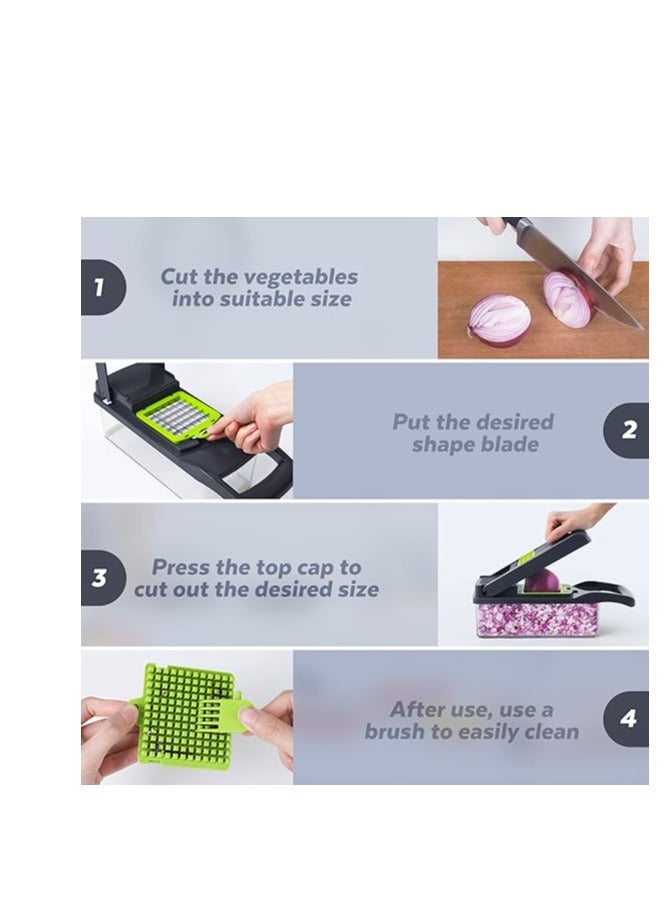 1
Cut the vegetables into suitable size

Put the desired shape blade
2

3
Press the top cap to cut out the desired size

After use, use a brush to easily clean
4