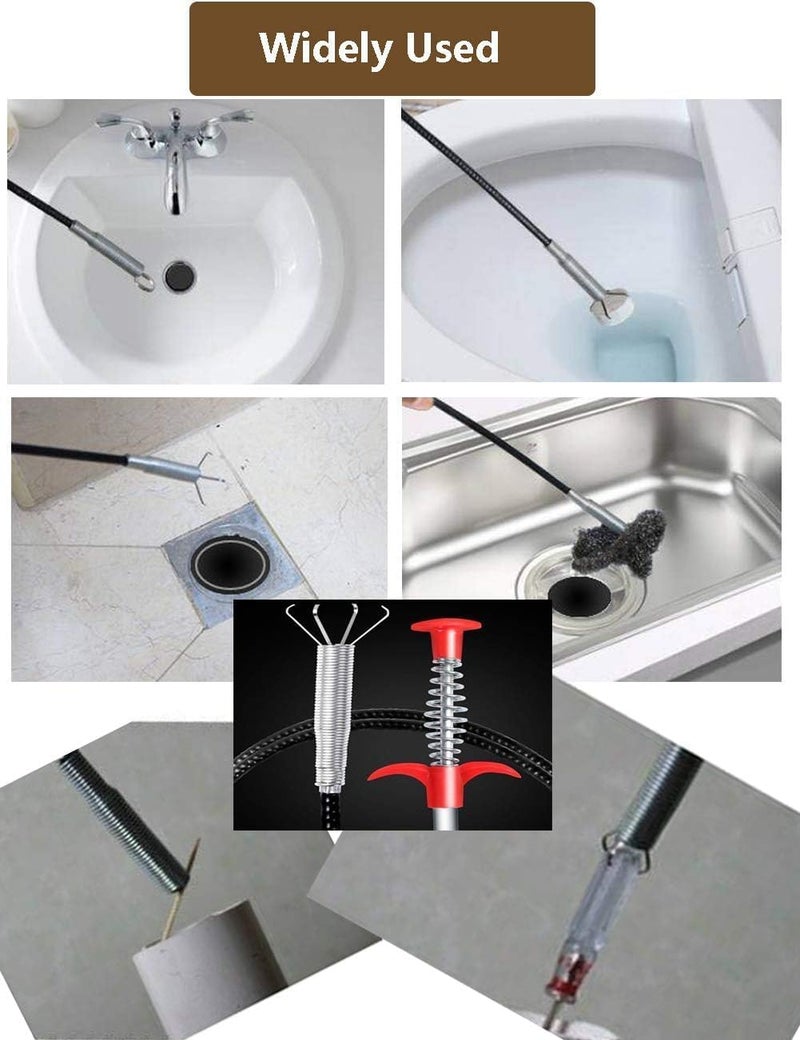 Widely Used