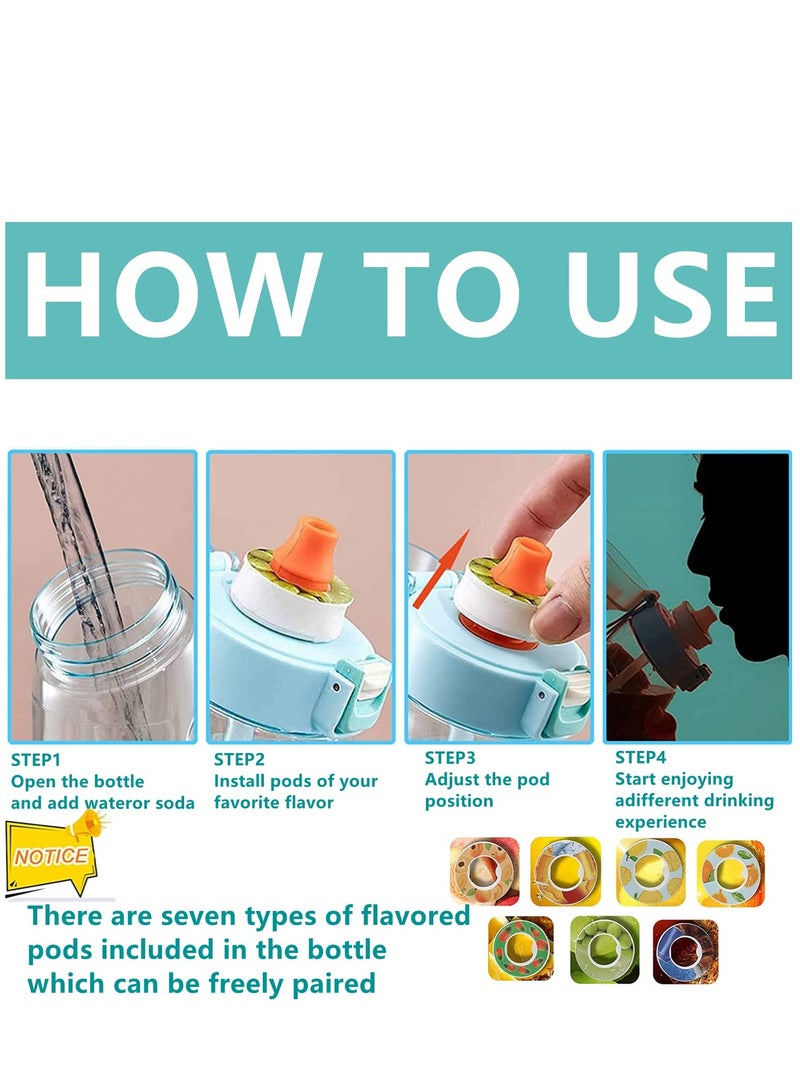 HOW TO USE

STEP1
Open the bottle and add wateror soda

STEP2
Install pods of your favorite flavor

STEP3
Adjust the pod position

STEP4
Start enjoying adifferent drinking experience

NOTICE

There are seven types of flavored pods included in the bottle which can be freely paired