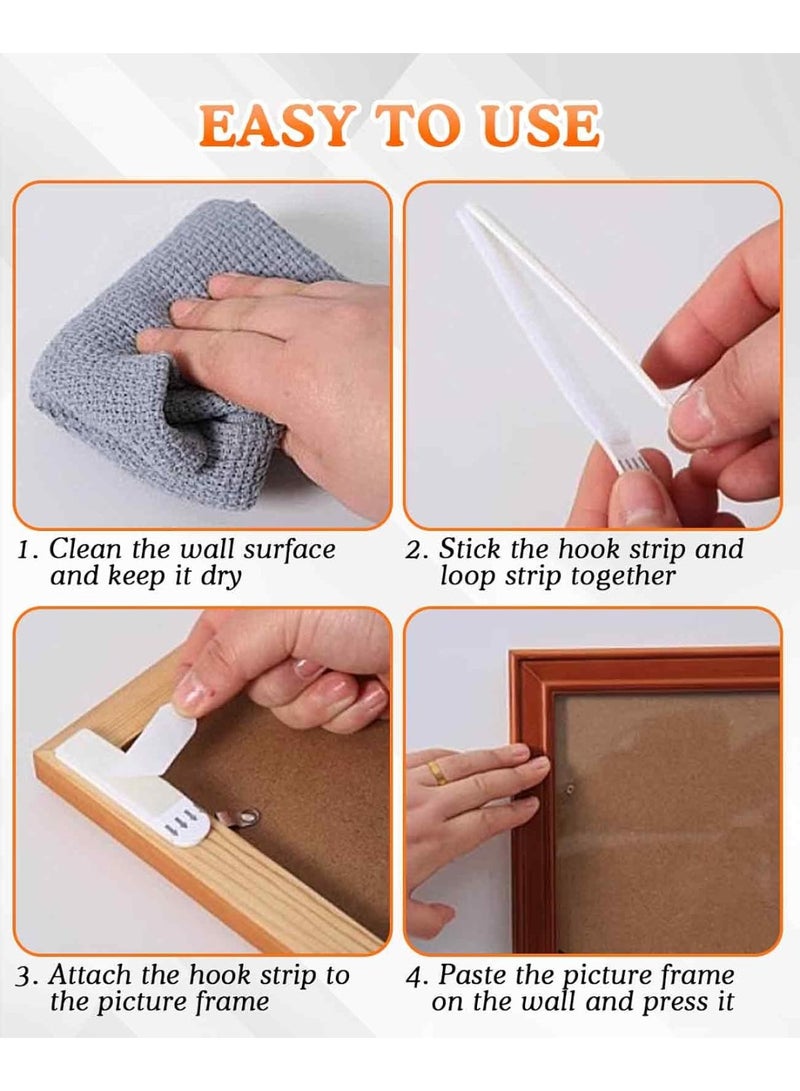 EASY TO USE

1. Clean the wall surface and keep it dry

2. Stick the hook strip and loop strip together

3. Attach the hook strip to the picture frame

4. Paste the picture frame on the wall and press it