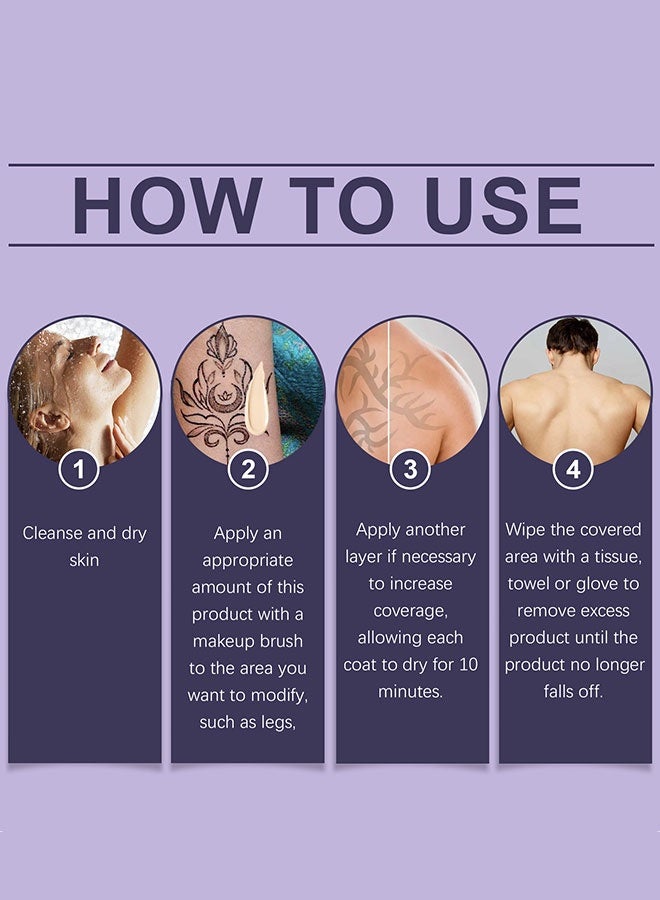 HOW TO USE

1

Cleanse and dry skin

2

Apply an appropriate amount of this product with a makeup brush to the area you want to modify, such as legs,

3

Apply another layer if necessary to increase coverage, allowing each coat to dry for 10 minutes.

4

Wipe the covered area with a tissue, towel or glove to remove excess product until the product no longer falls off.