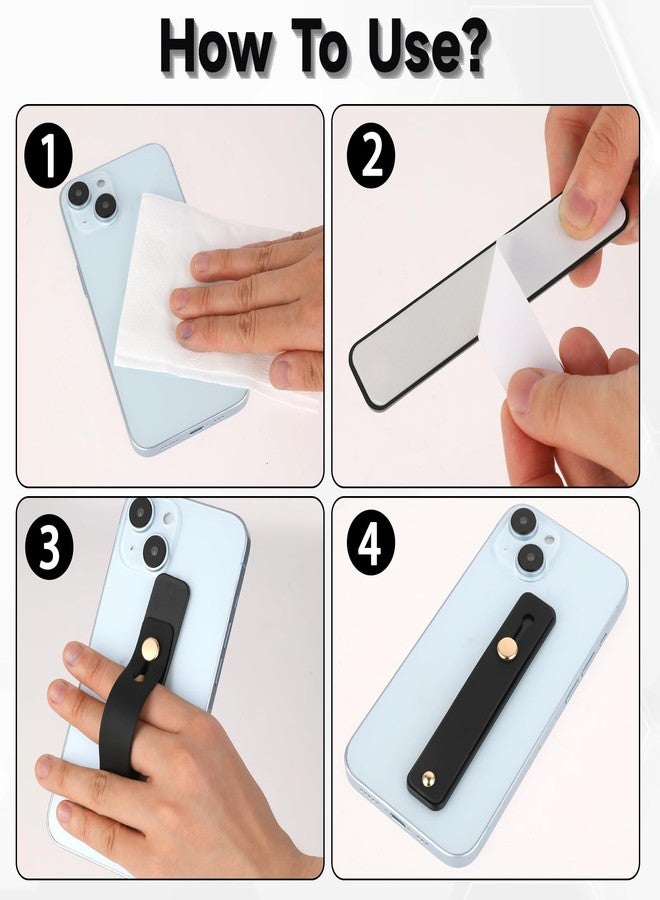 How To Use?

1

2

3

4