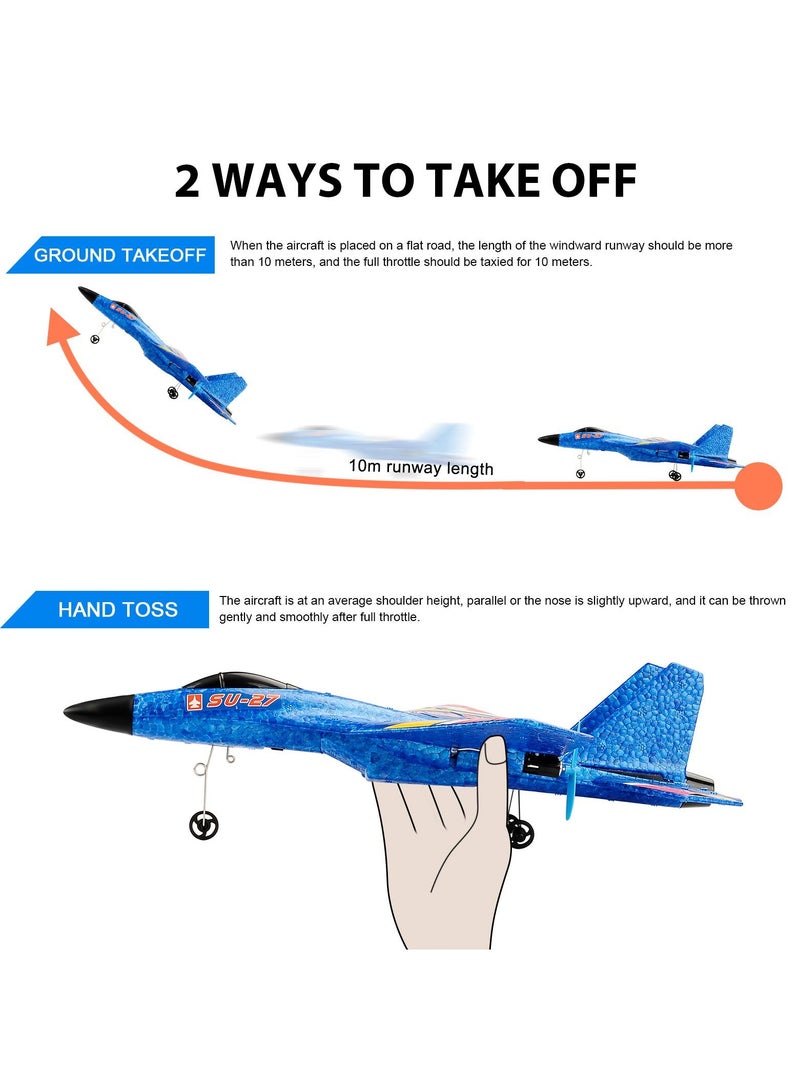 2 WAYS TO TAKE OFF

GROUND TAKEOFF

When the aircraft is placed on a flat road, the length of the windward runway should be more than 10 meters, and the full throttle should be taxied for 10 meters.

10m runway length

HAND TOSS

The aircraft is at an average shoulder height, parallel or the nose is slightly upward, and it can be thrown gently and smoothly after full throttle.

SU-27