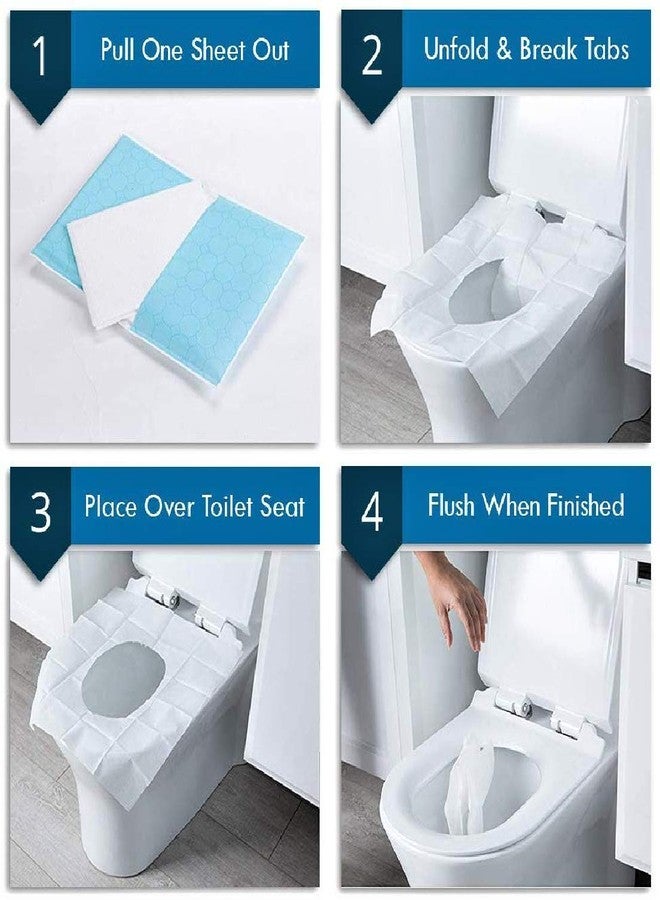 1 Pull One Sheet Out

2 Unfold & Break Tabs

3 Place Over Toilet Seat

4 Flush When Finished