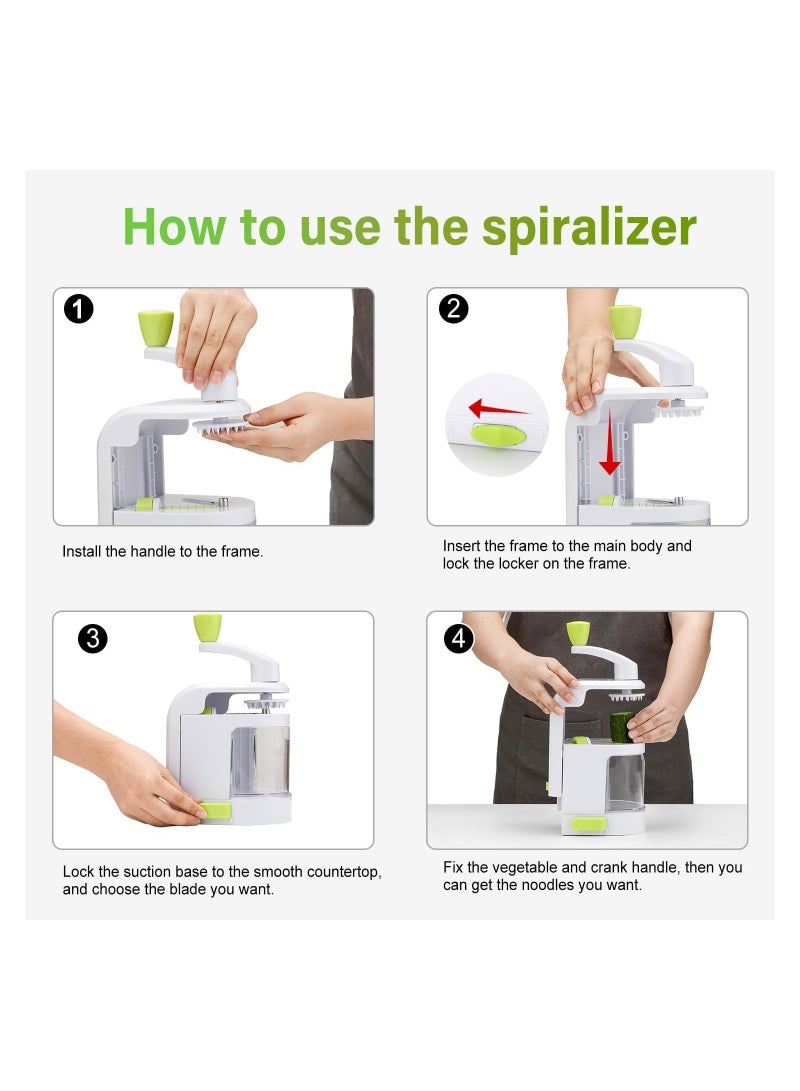 How to use the spiralizer

1

Install the handle to the frame.

2

Insert the frame to the main body and lock the locker on the frame.

3

Lock the suction base to the smooth countertop, and choose the blade you want.

4

Fix the vegetable and crank handle, then you can get the noodles you want.