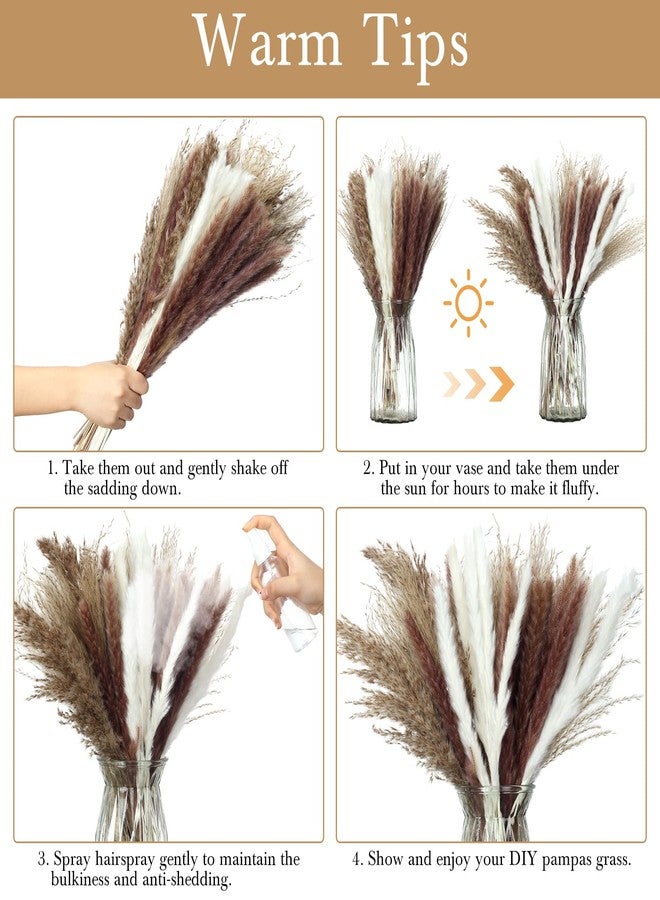 Warm Tips

1. Take them out and gently shake off the sadding down.

2. Put in your vase and take them under the sun for hours to make it fluffy.

3. Spray hairspray gently to maintain the bulkiness and anti-shedding.

4. Show and enjoy your DIY pampas grass.