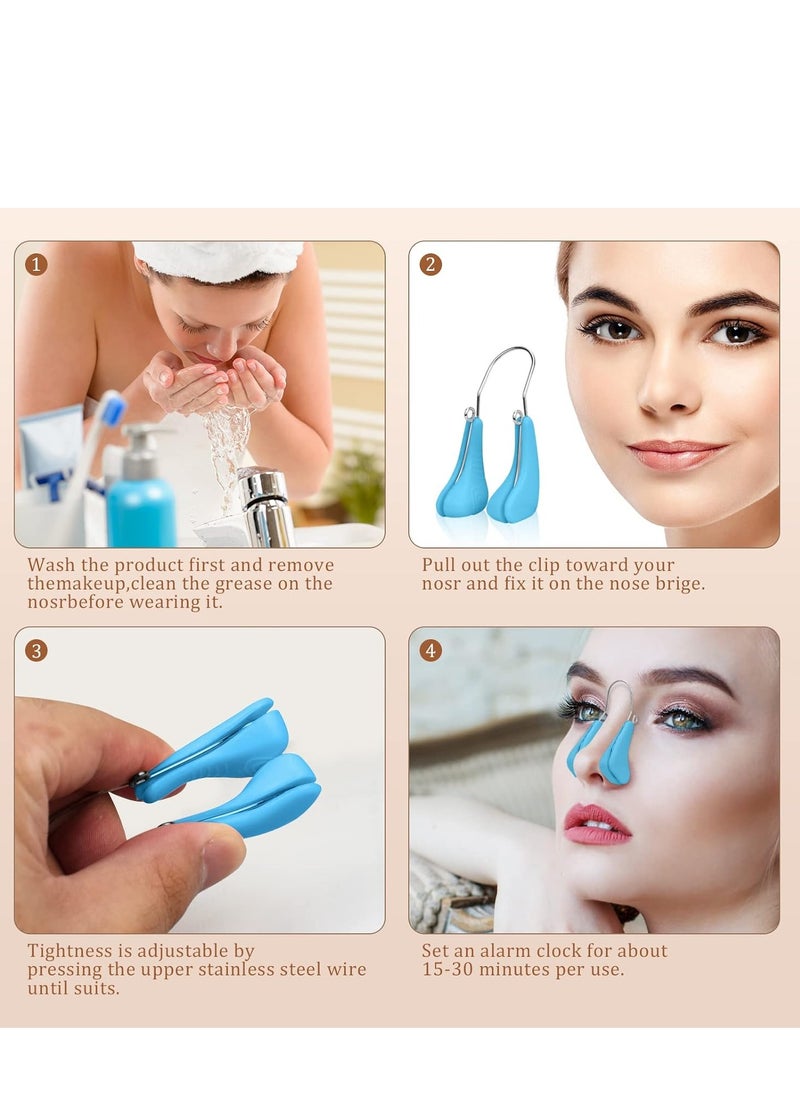 1

Wash the product first and remove themakeup,clean the grease on the nosrbefore wearing it.

2

Pull out the clip toward your nosr and fix it on the nose brige.

3

Tightness is adjustable by pressing the upper stainless steel wire until suits.

4

Set an alarm clock for about 15-30 minutes per use.