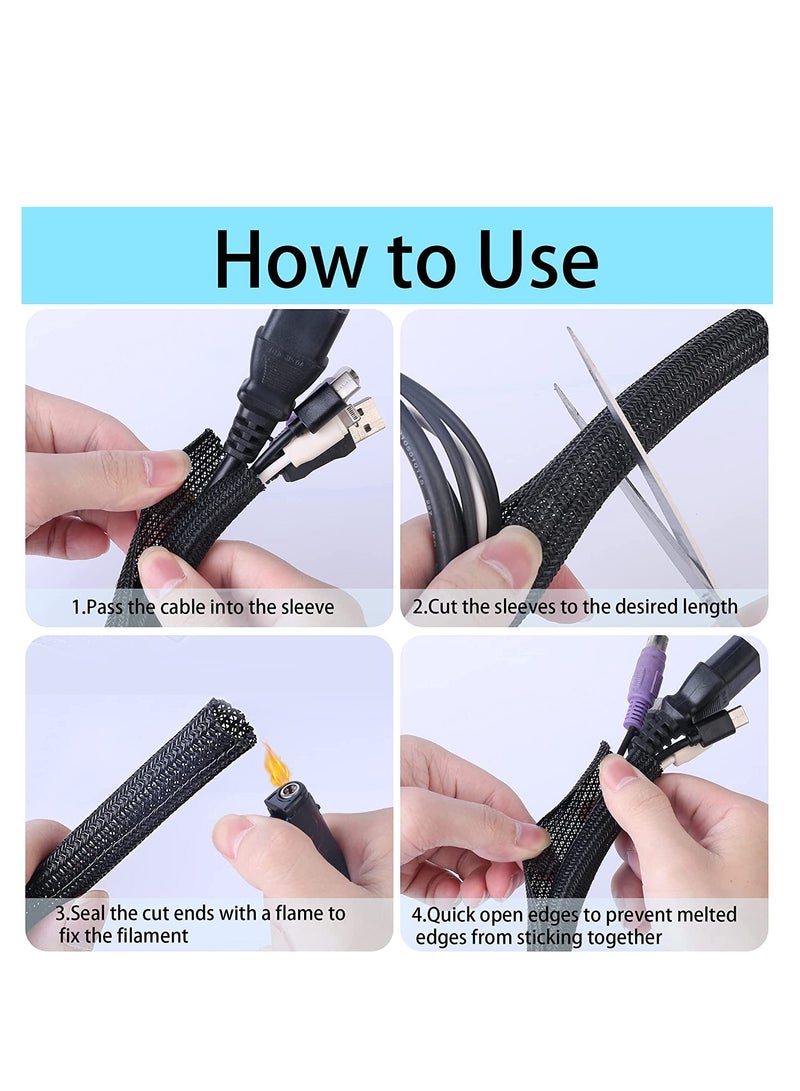 How to Use

1.Pass the cable into the sleeve

2.Cut the sleeves to the desired length

3.Seal the cut ends with a flame to fix the filament

4.Quick open edges to prevent melted edges from sticking together