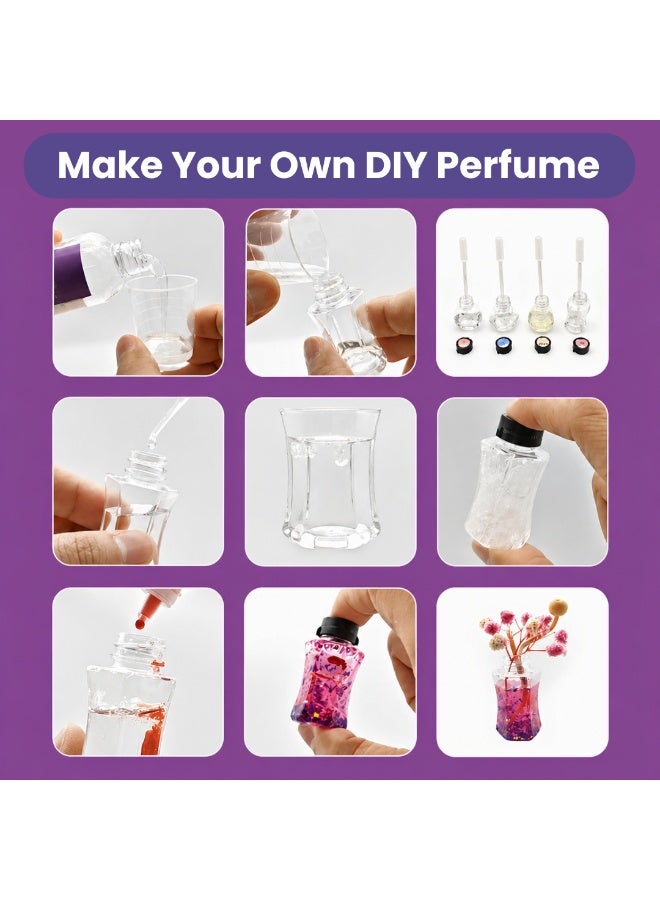 Make Your Own DIY Perfume