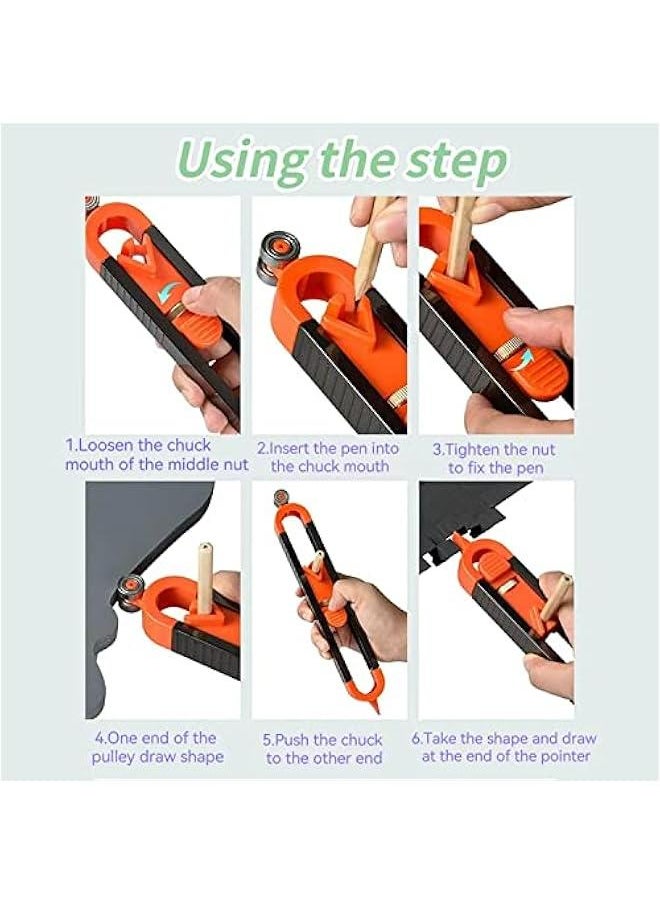 Using the step

1.Loosen the chuck mouth of the middle nut

2.Insert the pen into the chuck mouth

3.Tighten the nut to fix the pen

4.One end of the pulley draw shape

5.Push the chuck to the other end

6.Take the shape and draw at the end of the pointer