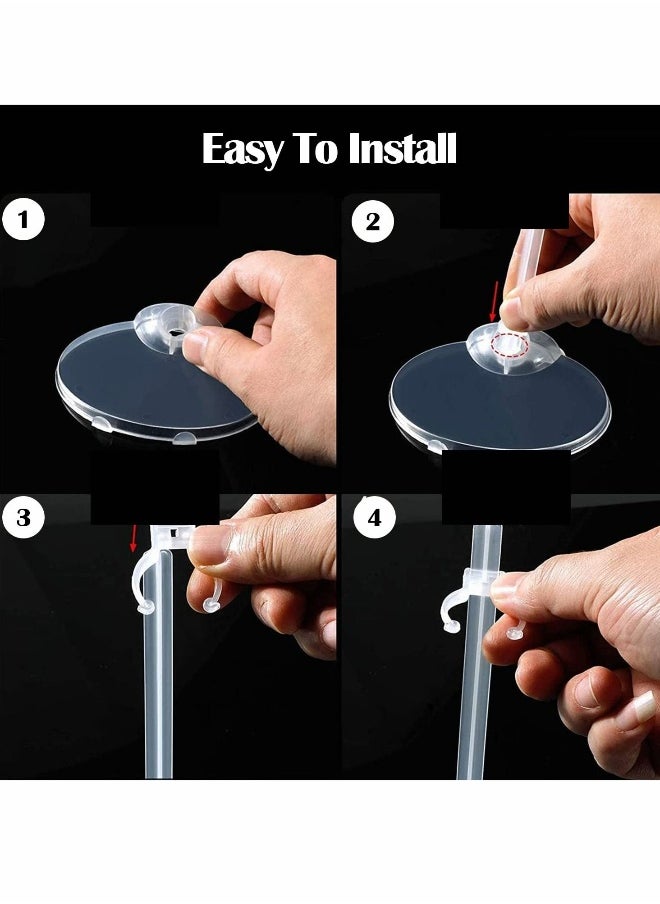 Easy To Install

1

2

3

4